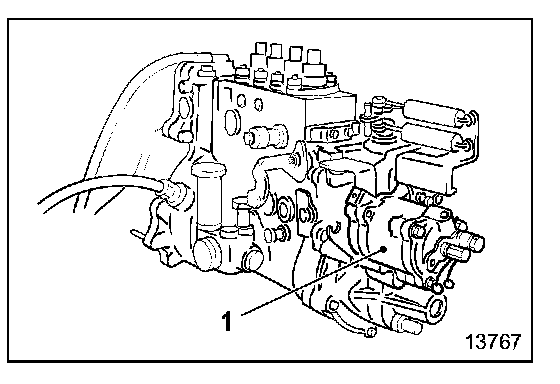 1

13767