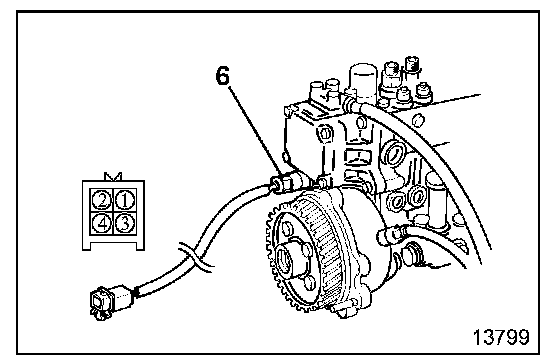 6

2 1
4 3

13799