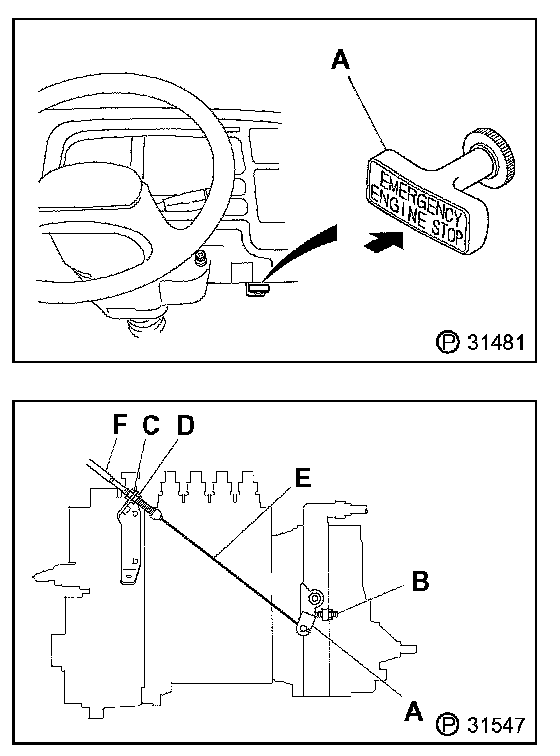 A

EMERGENCY
ENGINE STOP

Ⓟ 31481

F C D

E

B

A

Ⓟ 31547