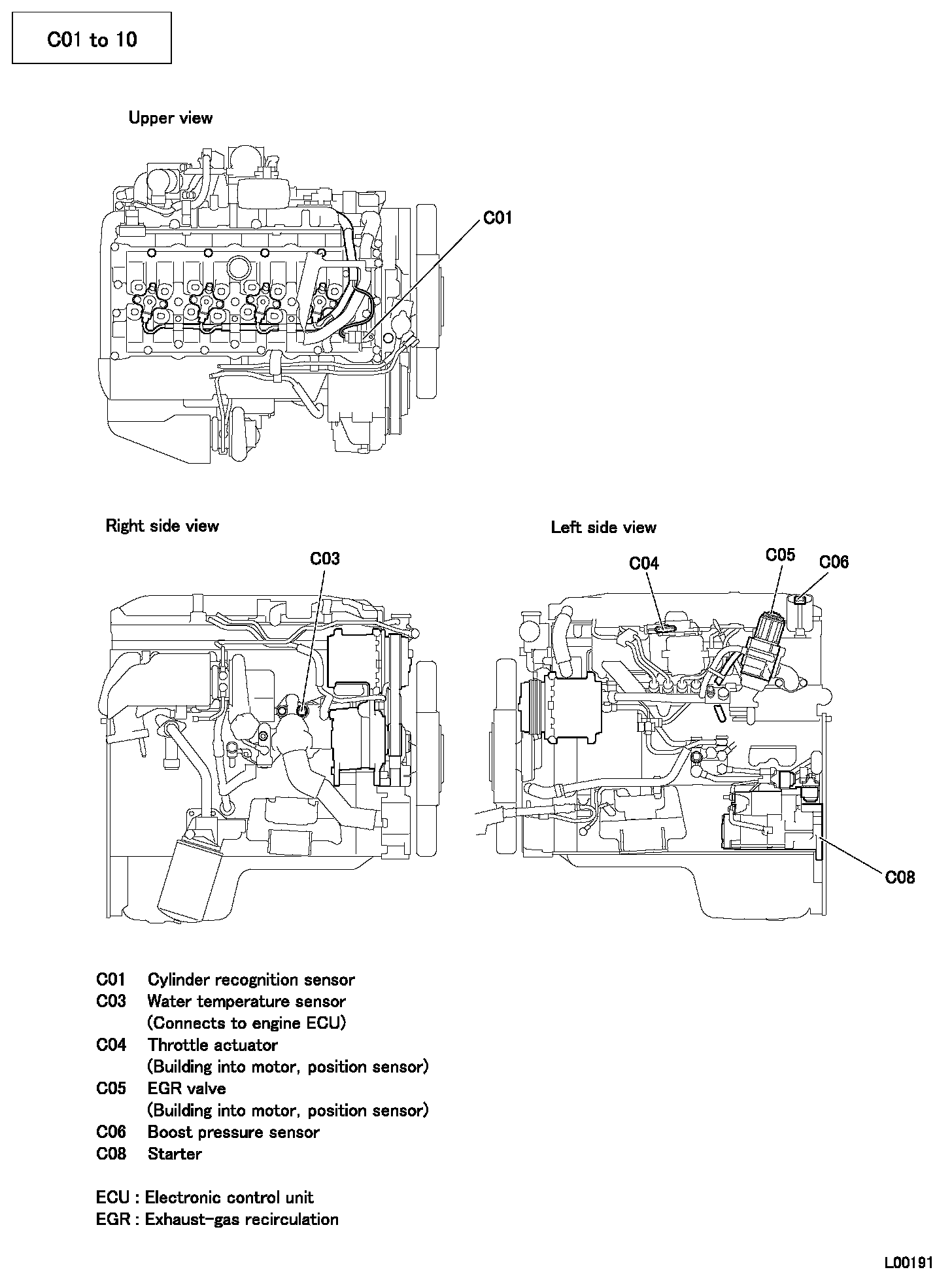 C01 to 10

Upper view

C01

Right side view

C03

Left side view

C04

C05

C06

C08

C01 Cylinder recognition sensor
C03 Water temperature sensor
(Connects to engine ECU)
C04 Throttle actuator
(Building into motor, position sensor)
C05 EGR valve
(Building into motor, position sensor)
C06 Boost pressure sensor
C08 Starter

ECU : Electronic control unit
EGR : Exhaust-gas recirculation

L00191