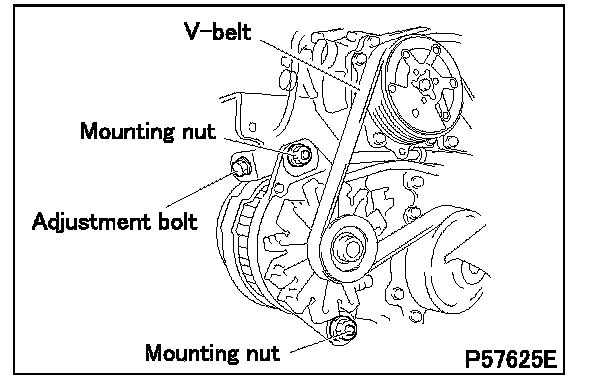 V-belt

Mounting nut

Adjustment bolt

Mounting nut

P57625E