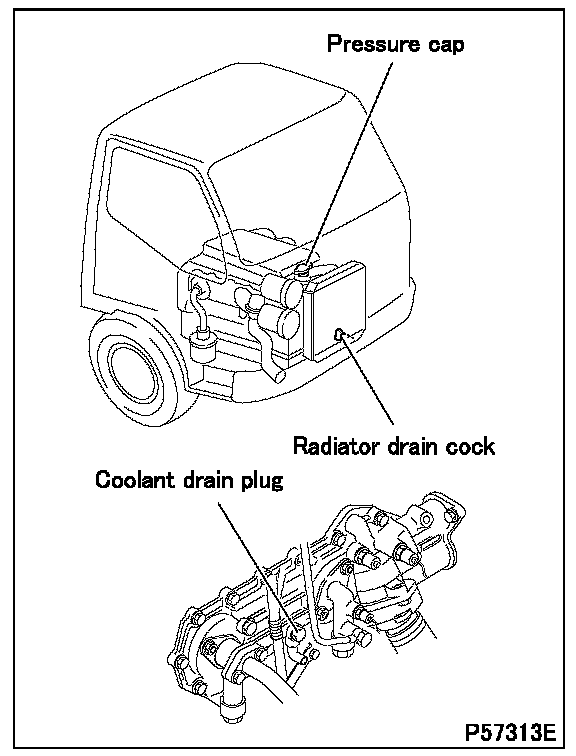 Pressure cap

Radiator drain cock

Coolant drain plug

P57313E