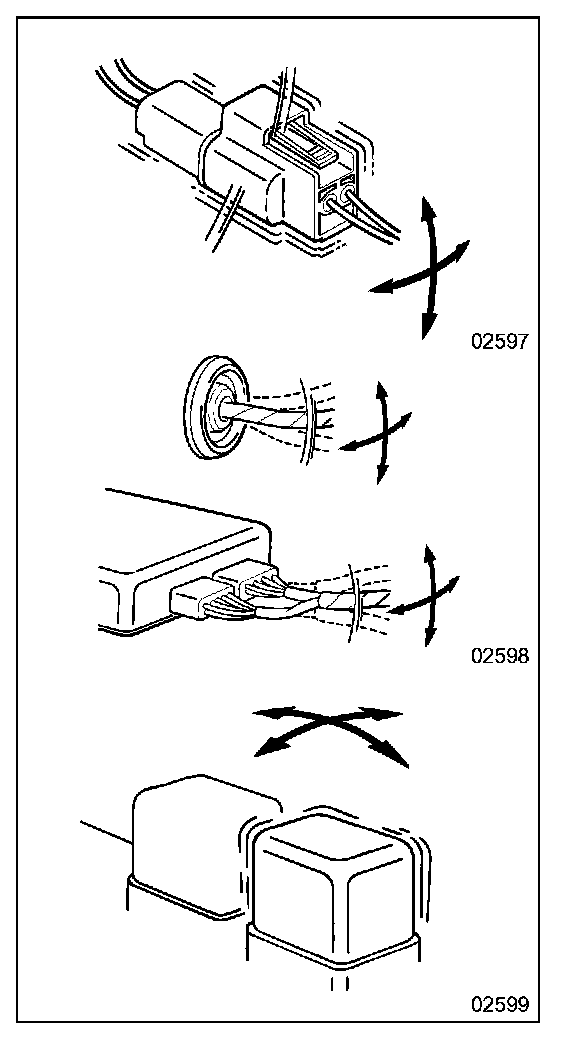 02597

02598

02599