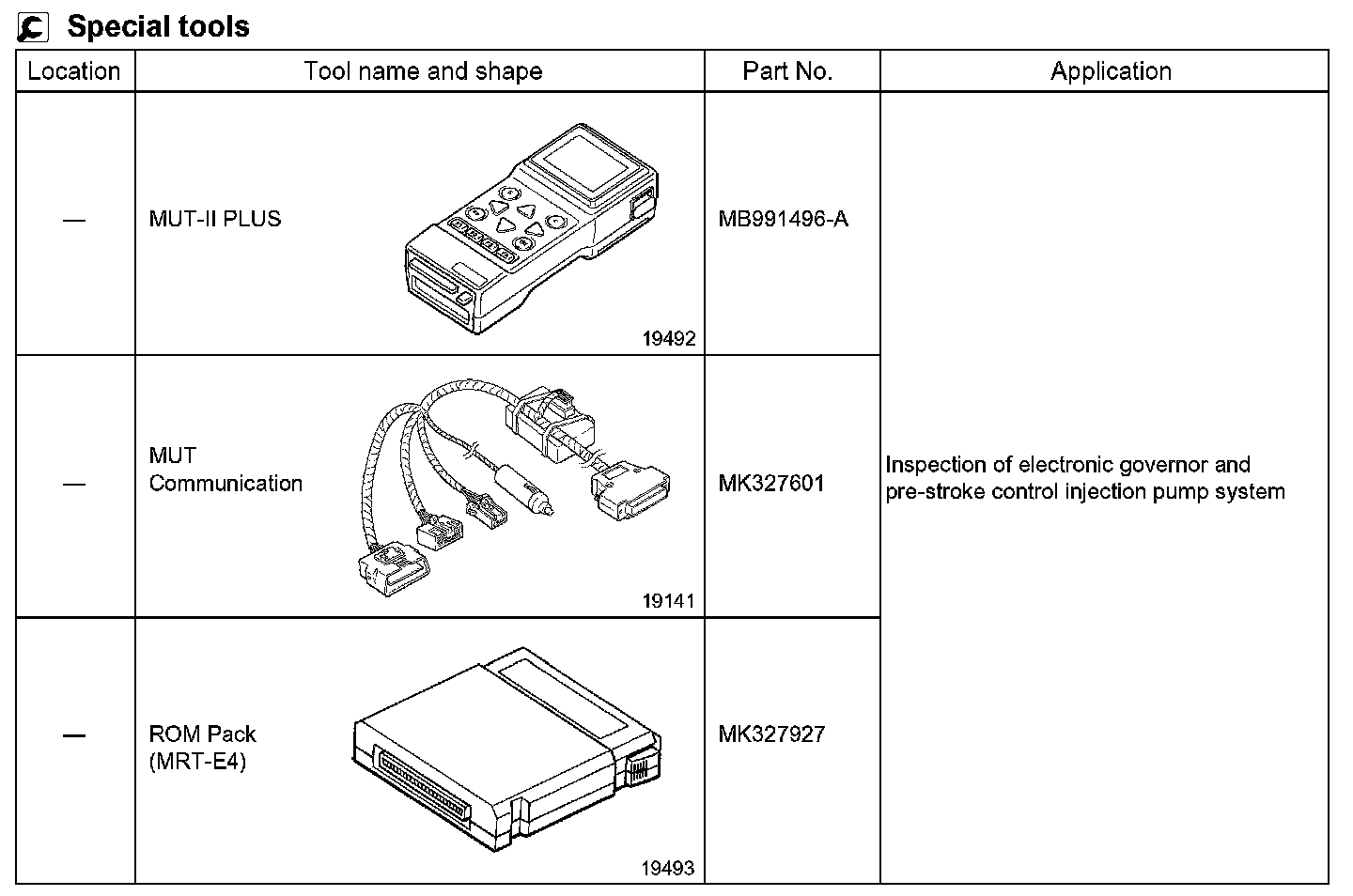 Special tools

| Location | Tool name and shape | Part No. | Application |
|---|---|---|---|
| — | MUT-II PLUS 19492 | MB991496-A | Inspection of electronic governor and pre-stroke control injection pump system |
| — | MUT Communication 19141 | MK327601 | |
| — | ROM Pack (MRT-E4) 19493 | MK327927 | |