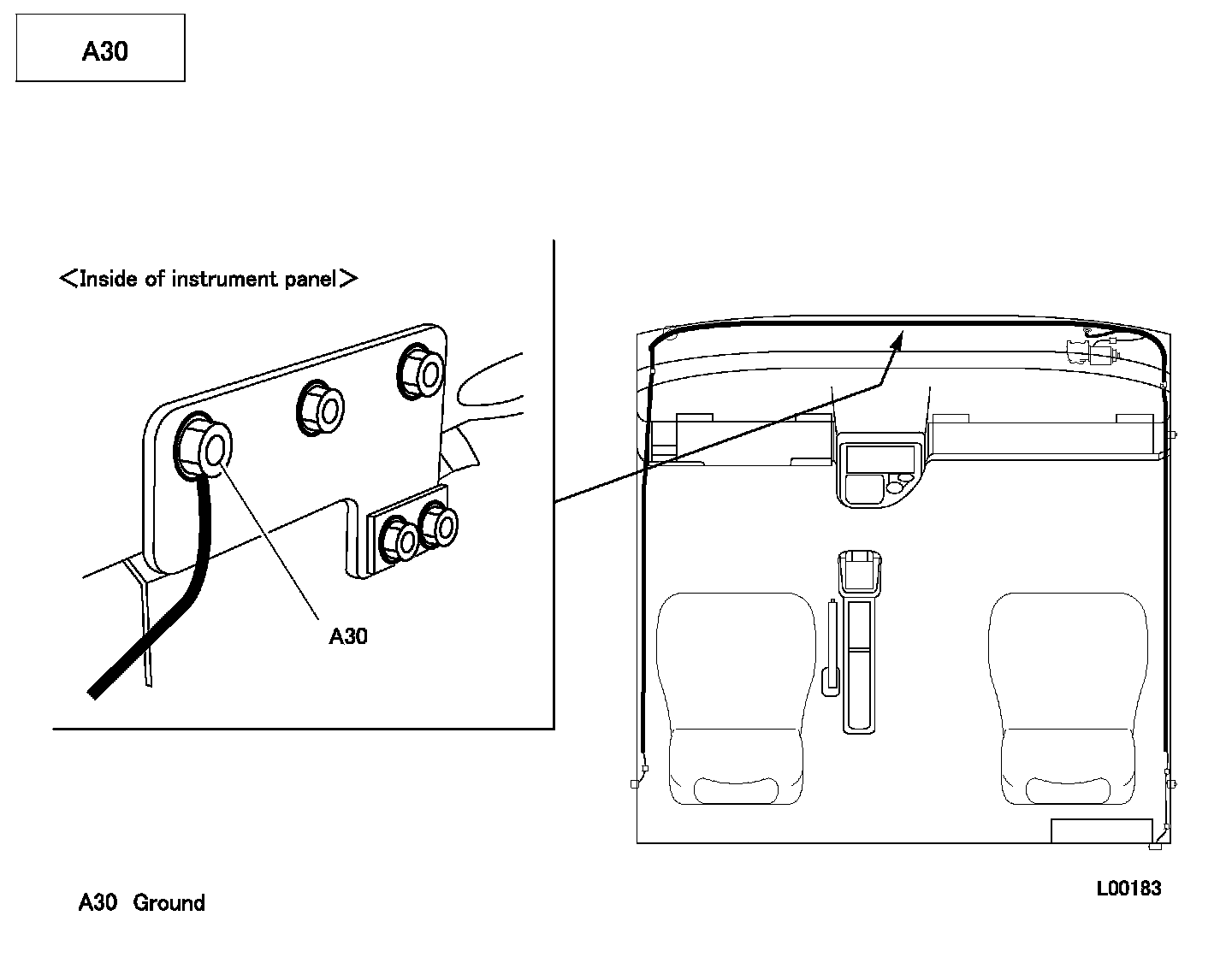 A30

<Inside of instrument panel>

A30

A30 Ground

L00183