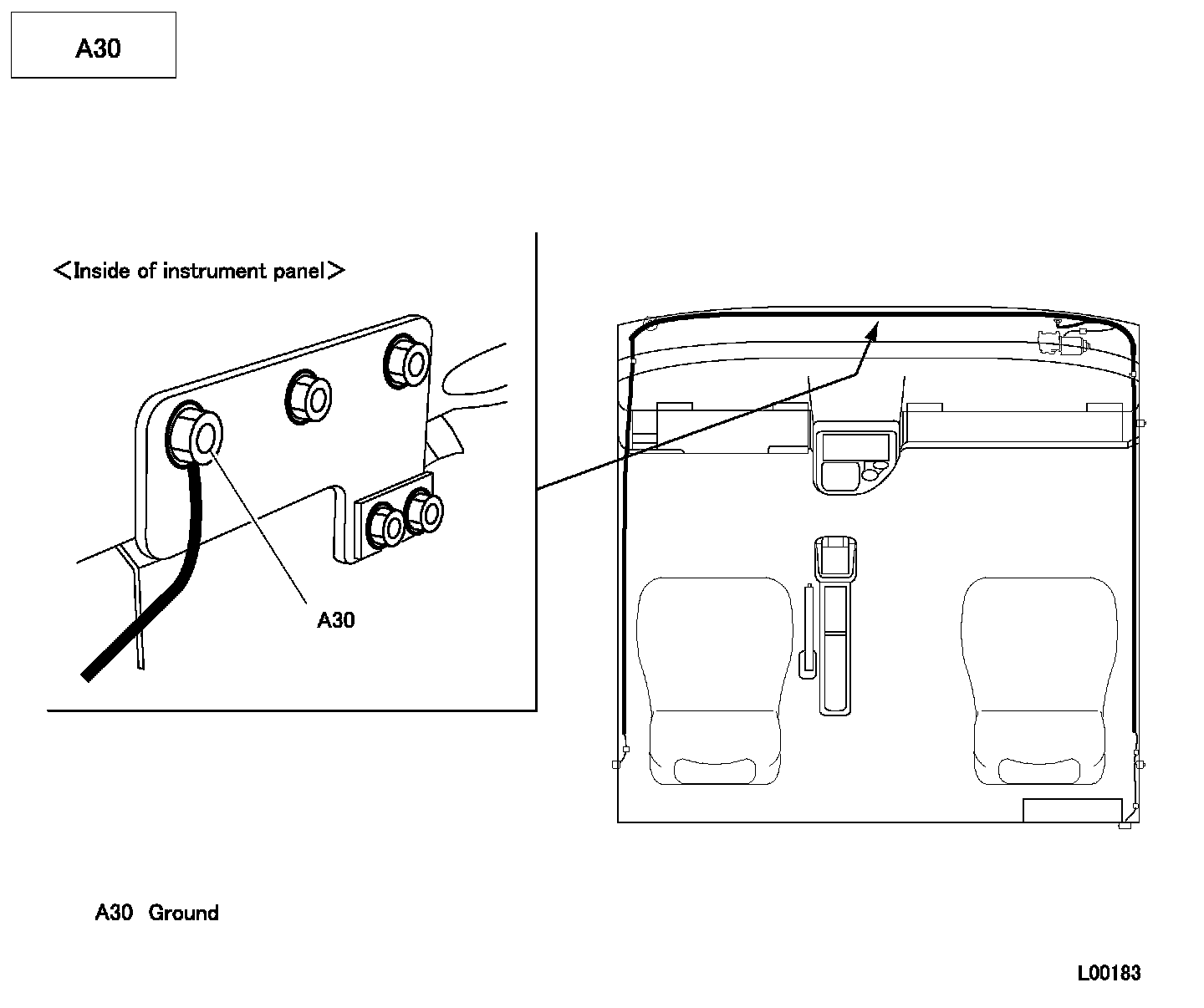 A30

<Inside of instrument panel>

A30

A30 Ground

L00183