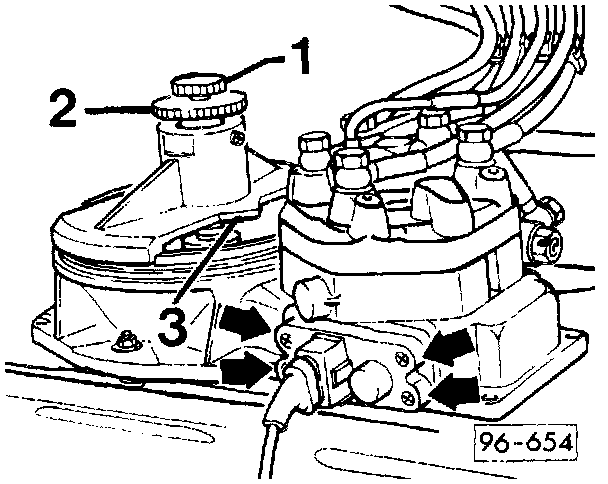 1
2
3
96-654