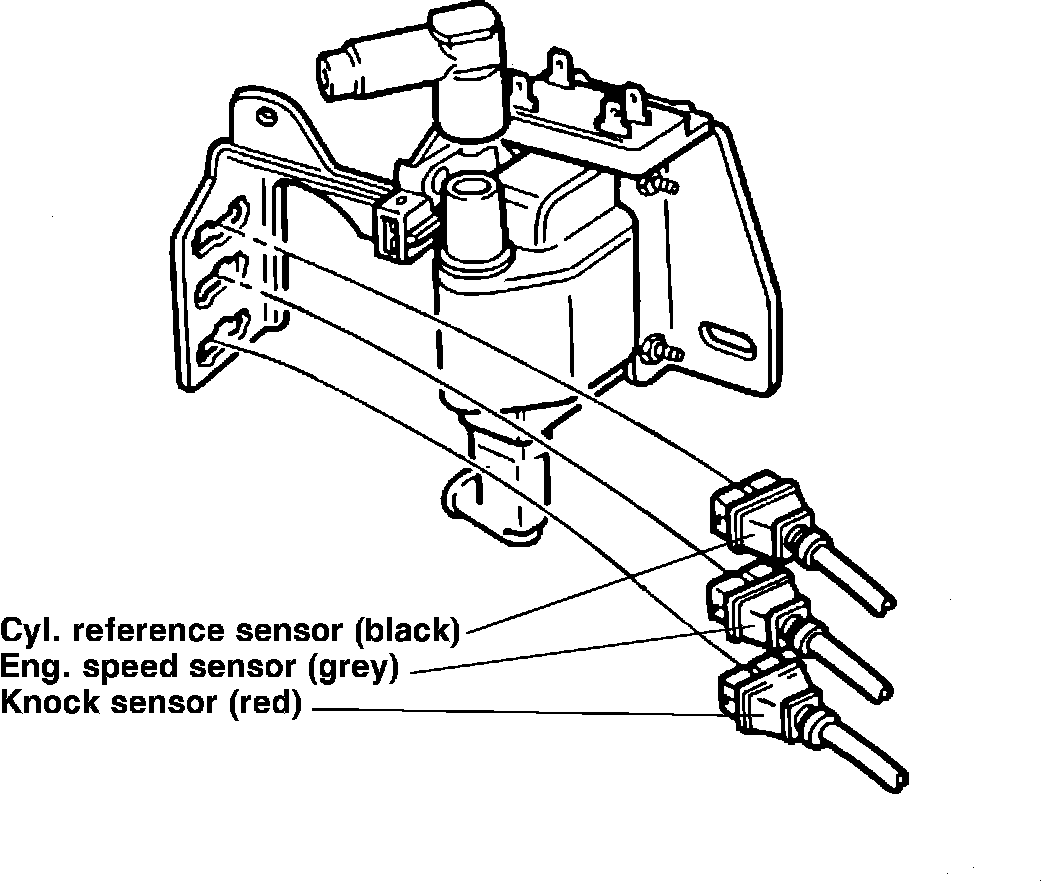 Cyl. reference sensor (black)
Eng. speed sensor (grey)
Knock sensor (red)