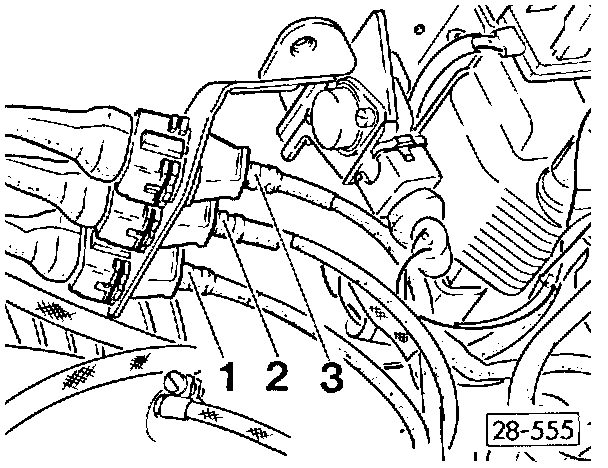 1 2 3

28-555