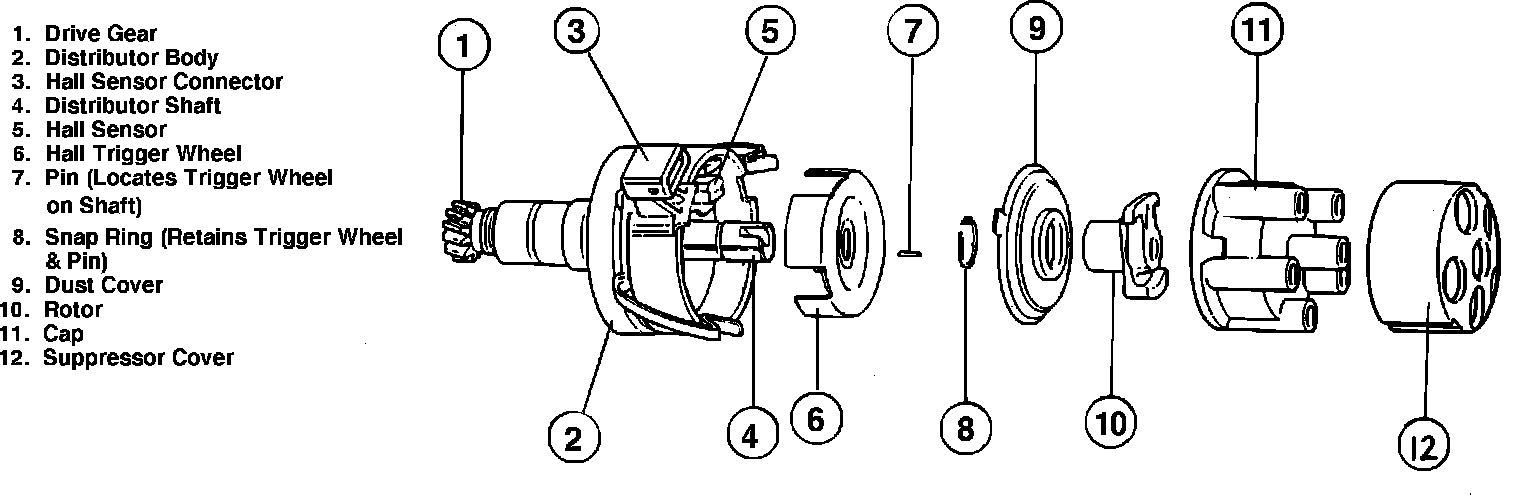 1. Drive Gear
2. Distributor Body
3. Hall Sensor Connector
4. Distributor Shaft
5. Hall Sensor
6. Hall Trigger Wheel
7. Pin (Locates Trigger Wheel on Shaft)
8. Snap Ring (Retains Trigger Wheel & Pin)
9. Dust Cover
10. Rotor
11. Cap
12. Suppressor Cover

1
3
5
7
9
11
2
4
6
8
10
12