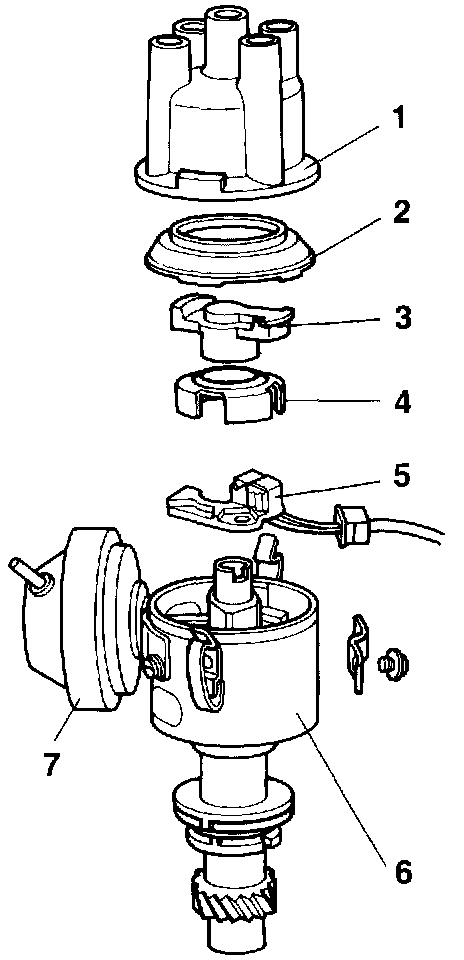 1
2
3
4
5
7
6