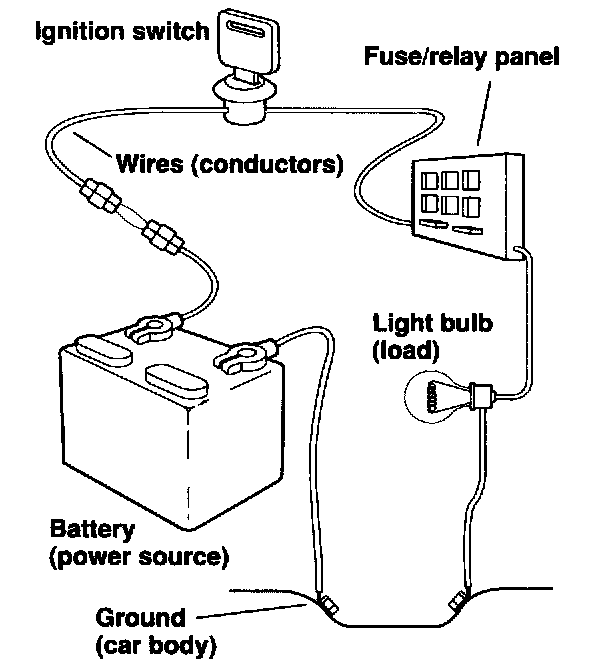 Ignition switch

Fuse/relay panel

Wires (conductors)

Light bulb (load)

Battery (power source)

Ground (car body)