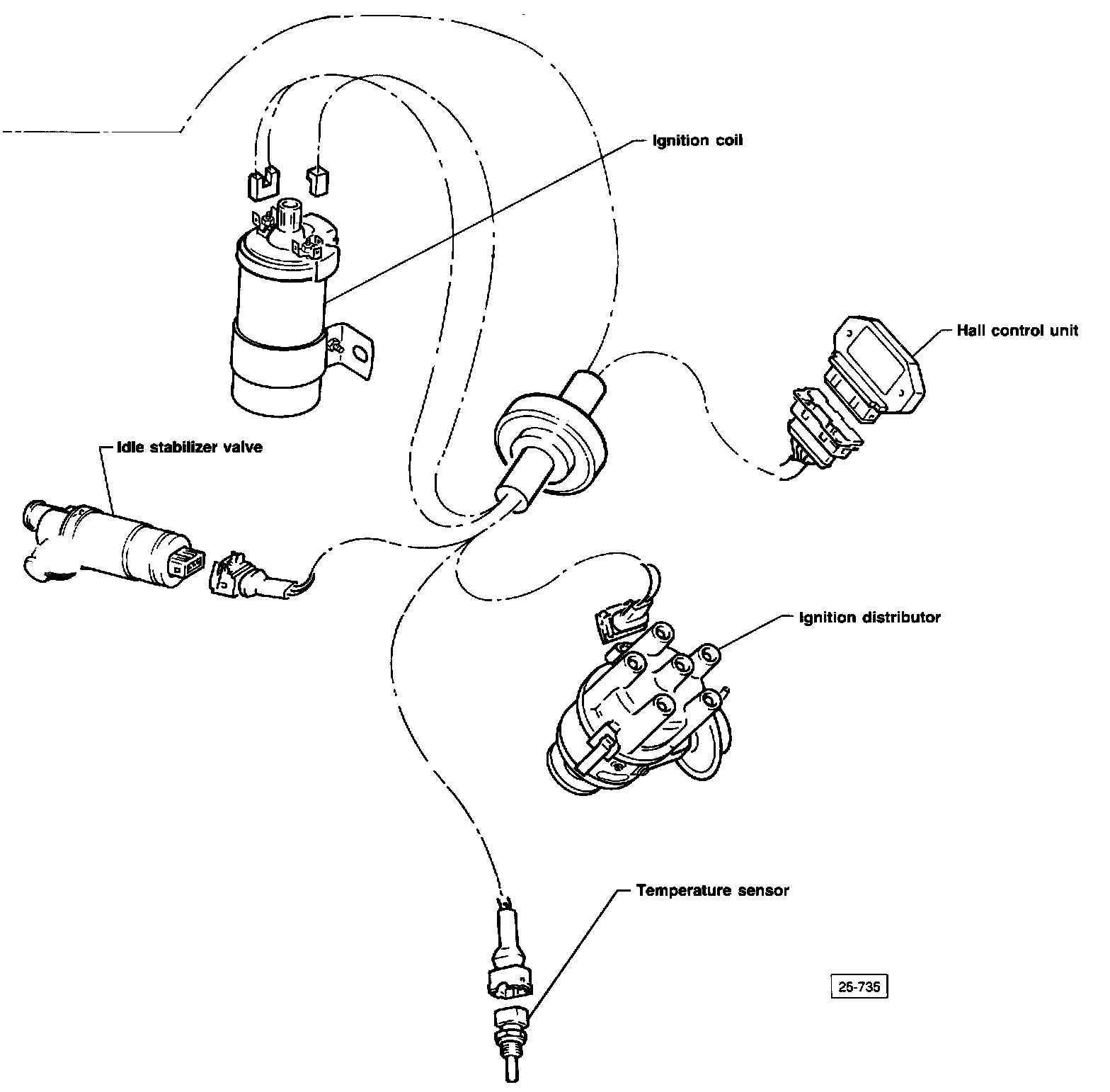 Ignition coil

Hall control unit

Idle stabilizer valve

Ignition distributor

Temperature sensor

25-735