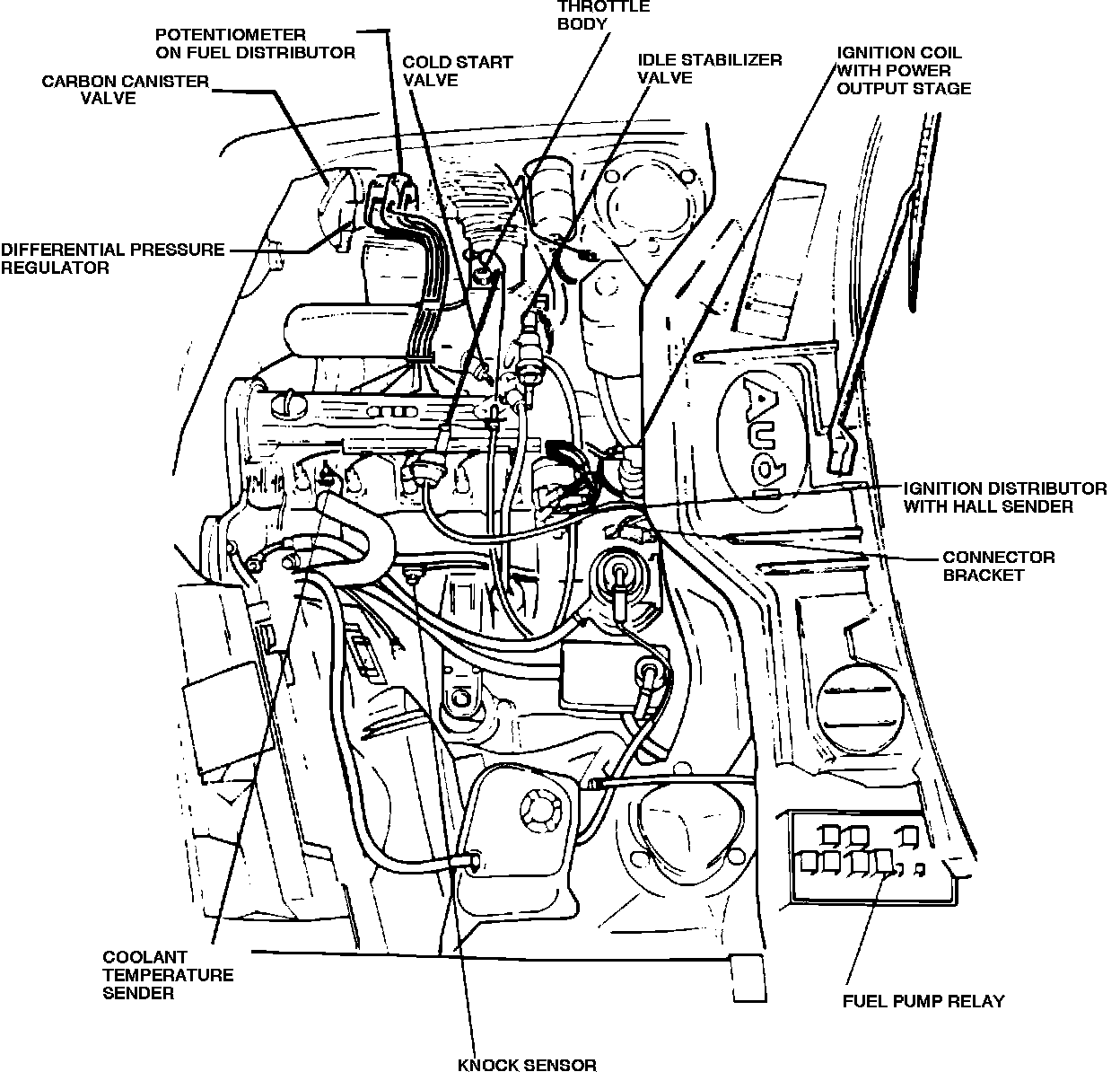 THROTTLE BODY

POTENTIOMETER ON FUEL DISTRIBUTOR

COLD START VALVE

IDLE STABILIZER VALVE

IGNITION COIL WITH POWER OUTPUT STAGE

CARBON CANISTER VALVE

DIFFERENTIAL PRESSURE REGULATOR

Audi

IGNITION DISTRIBUTOR WITH HALL SENDER

CONNECTOR BRACKET

COOLANT TEMPERATURE SENDER

FUEL PUMP RELAY

KNOCK SENSOR