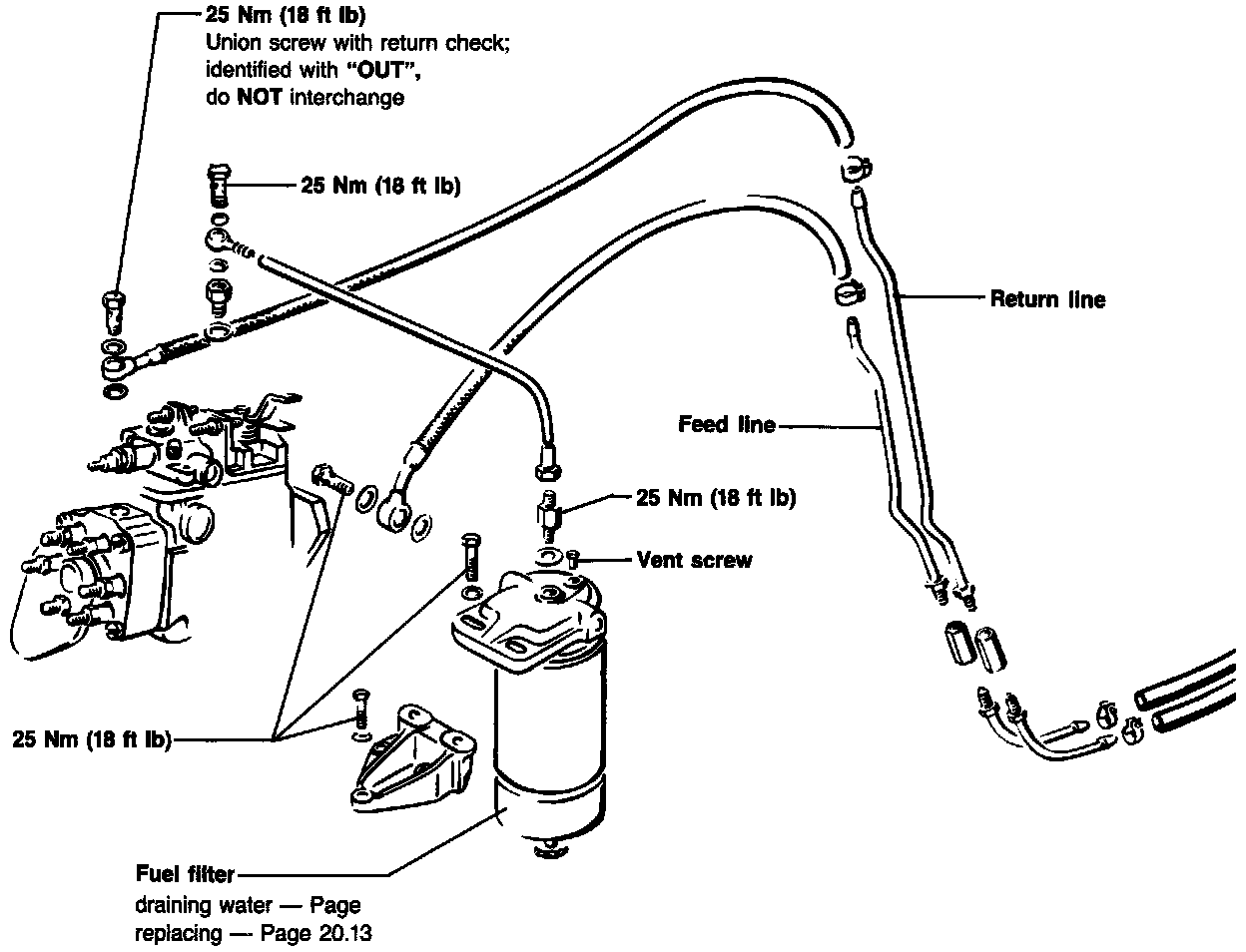 25 Nm (18 ft lb)
Union screw with return check; identified with "OUT", do NOT interchange

25 Nm (18 ft lb)

Return line

Feed line

25 Nm (18 ft lb)

Vent screw

25 Nm (18 ft lb)

Fuel filter
draining water — Page
replacing — Page 20.13