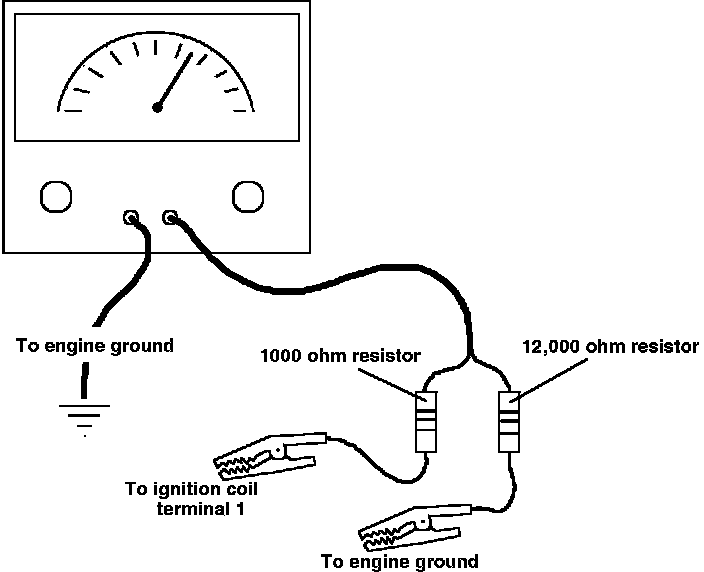 To engine ground

1000 ohm resistor

12,000 ohm resistor

To ignition coil terminal 1

To engine ground