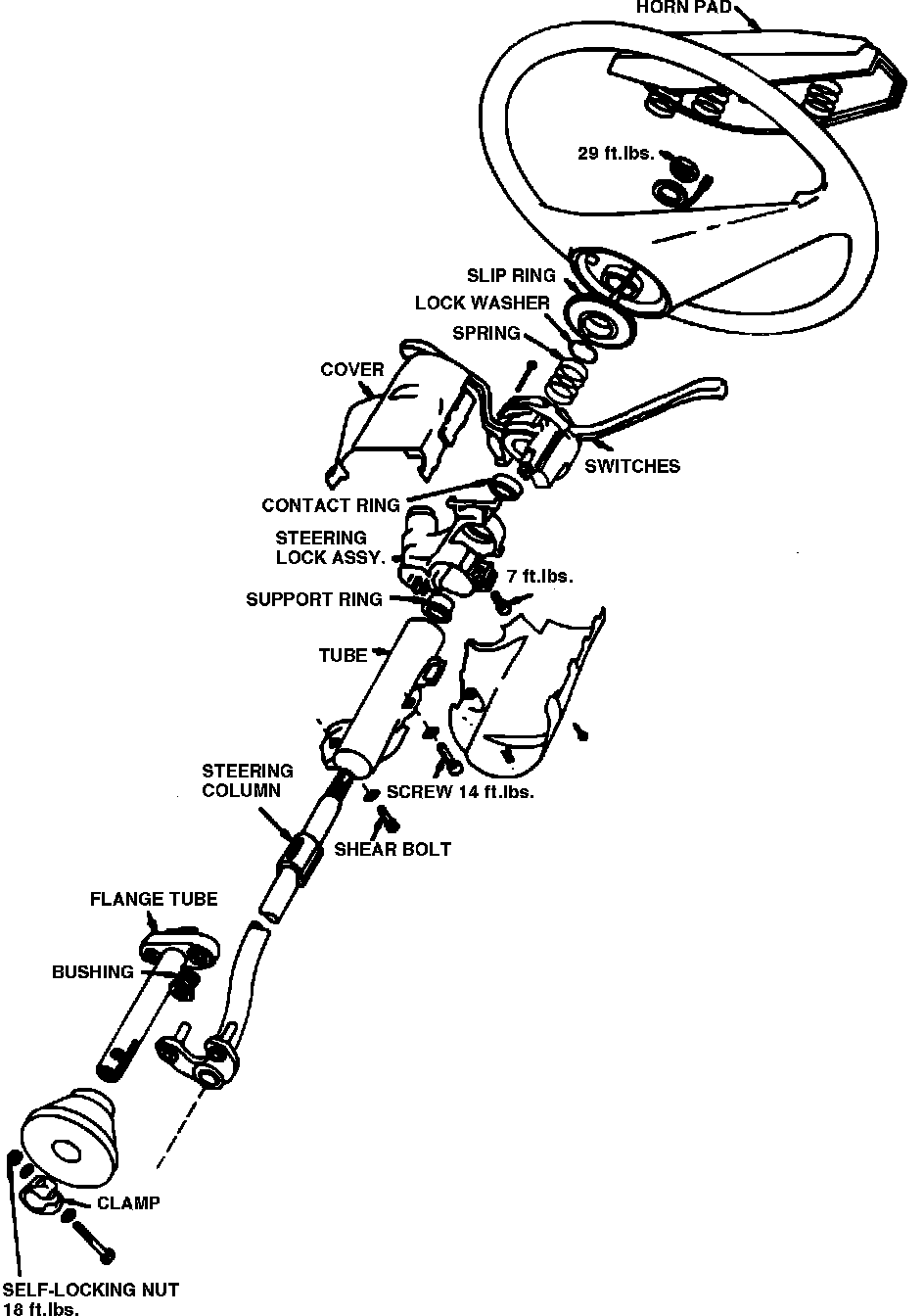 HORN PAD
29 ft.lbs.
SLIP RING
LOCK WASHER
SPRING
COVER
SWITCHES
CONTACT RING
STEERING LOCK ASSY.
7 ft.lbs.
SUPPORT RING
TUBE
STEERING COLUMN
SCREW 14 ft.lbs.
SHEAR BOLT
FLANGE TUBE
BUSHING
CLAMP
SELF-LOCKING NUT 18 ft.lbs.