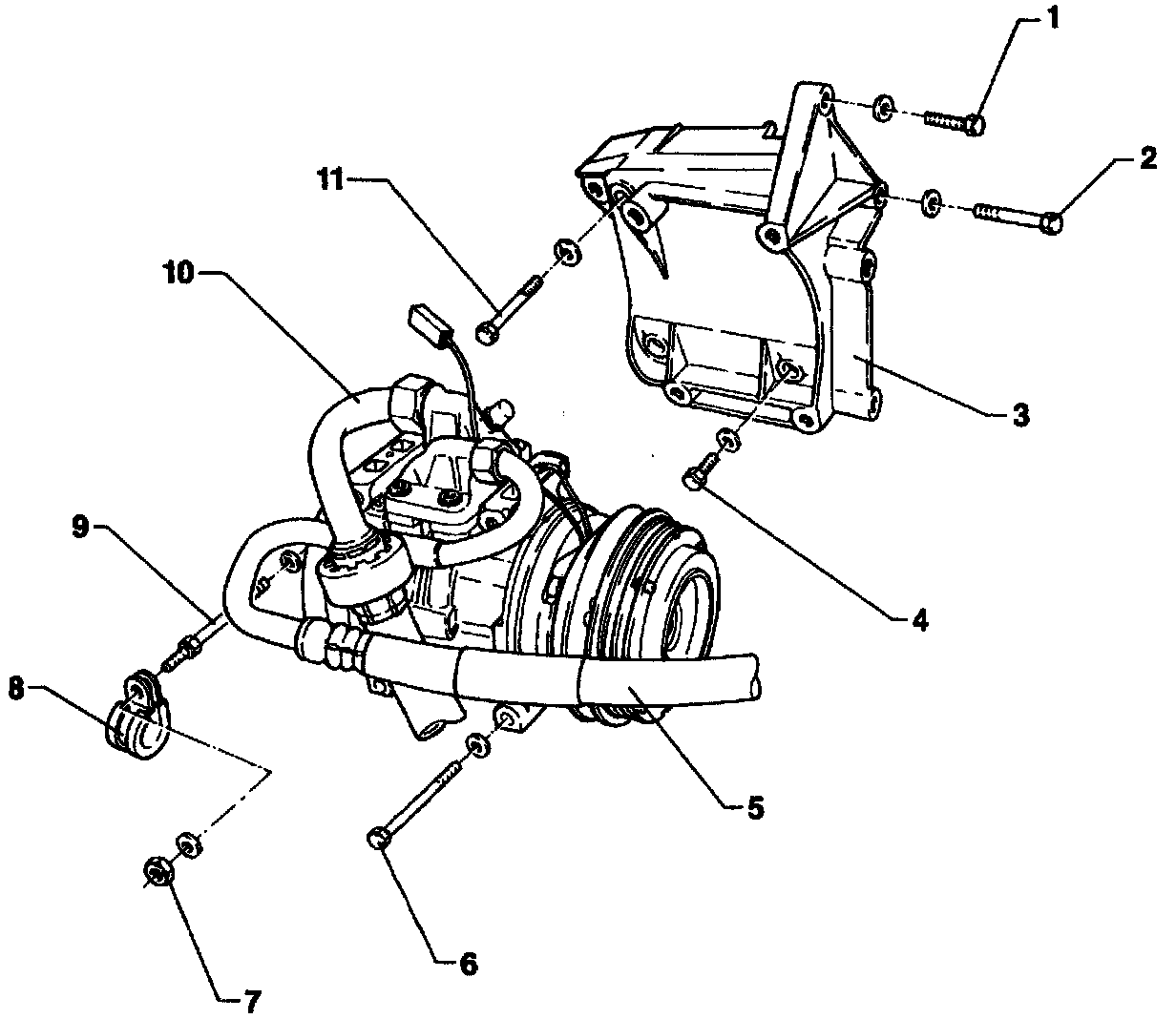 1
2
11
10
3
4
9
8
5
6
7