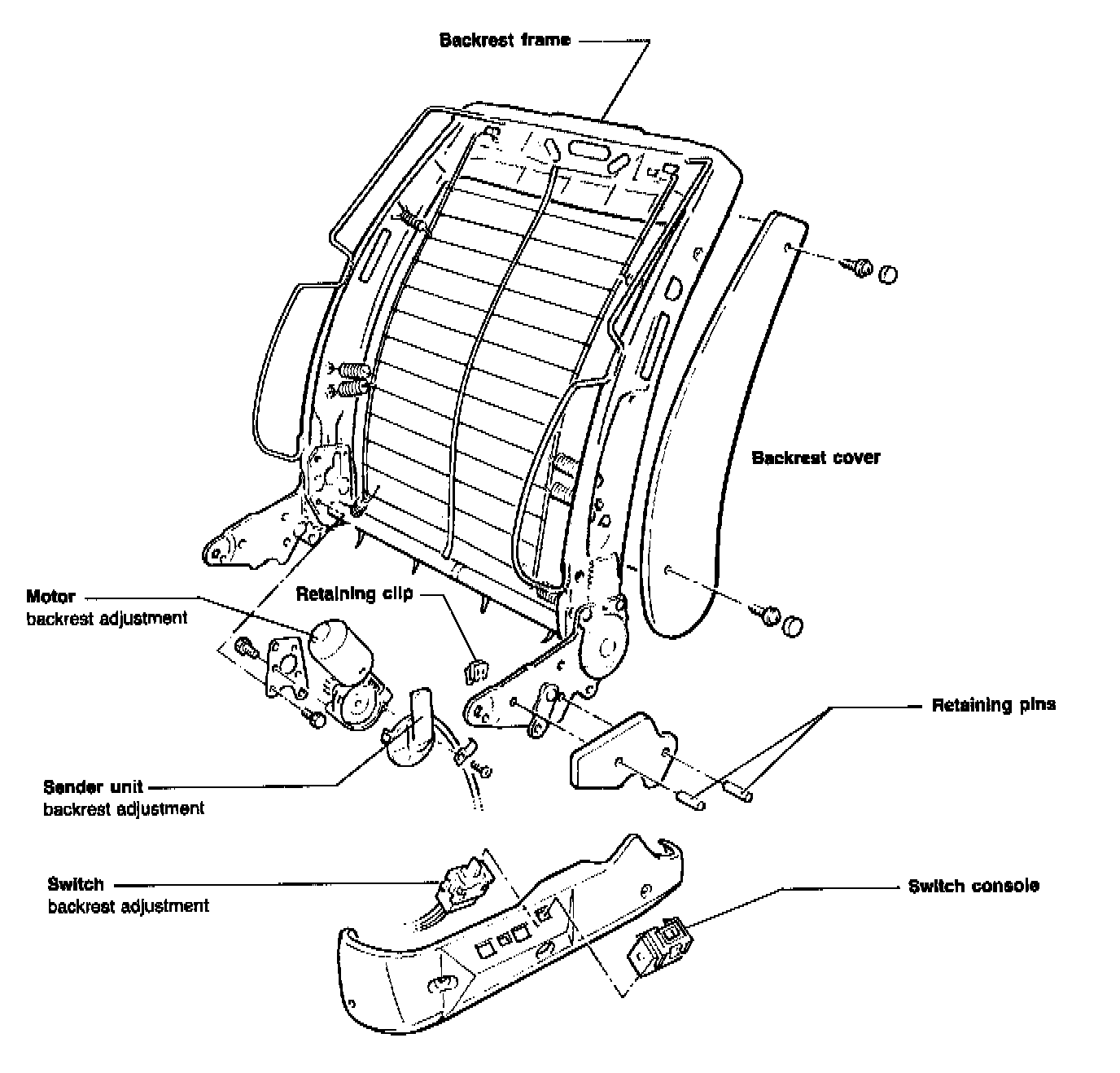 Backrest frame

Backrest cover

Motor
backrest adjustment

Retaining clip

Retaining pins

Sender unit
backrest adjustment

Switch
backrest adjustment

Switch console