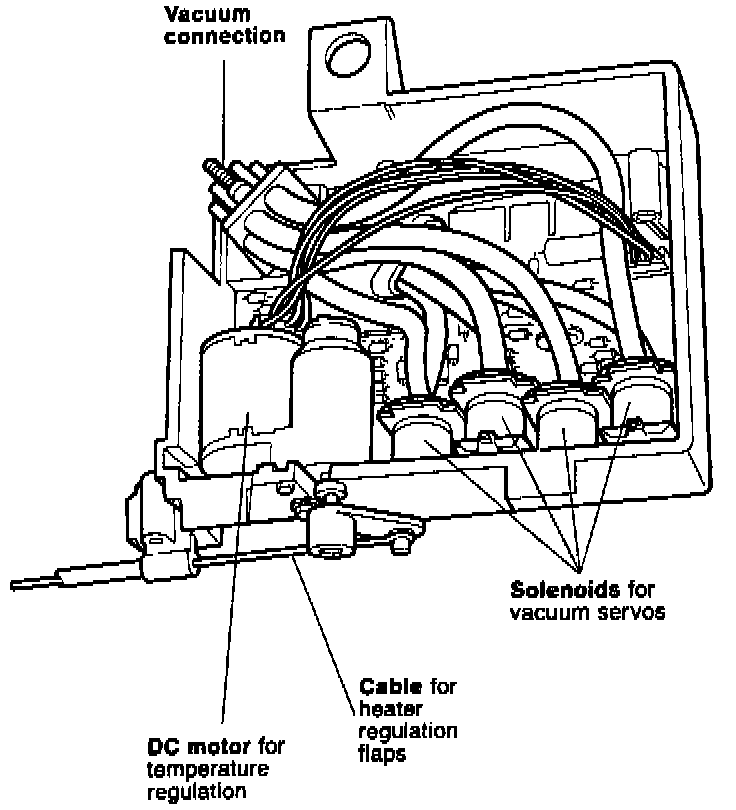 Vacuum connection

Solenoids for vacuum servos

Cable for heater regulation flaps

DC motor for temperature regulation