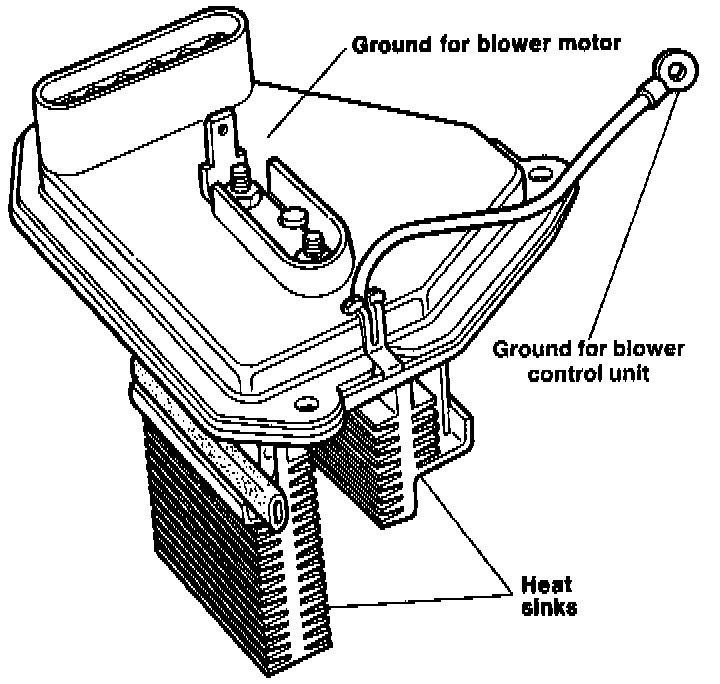 Ground for blower motor

Ground for blower control unit

Heat sinks