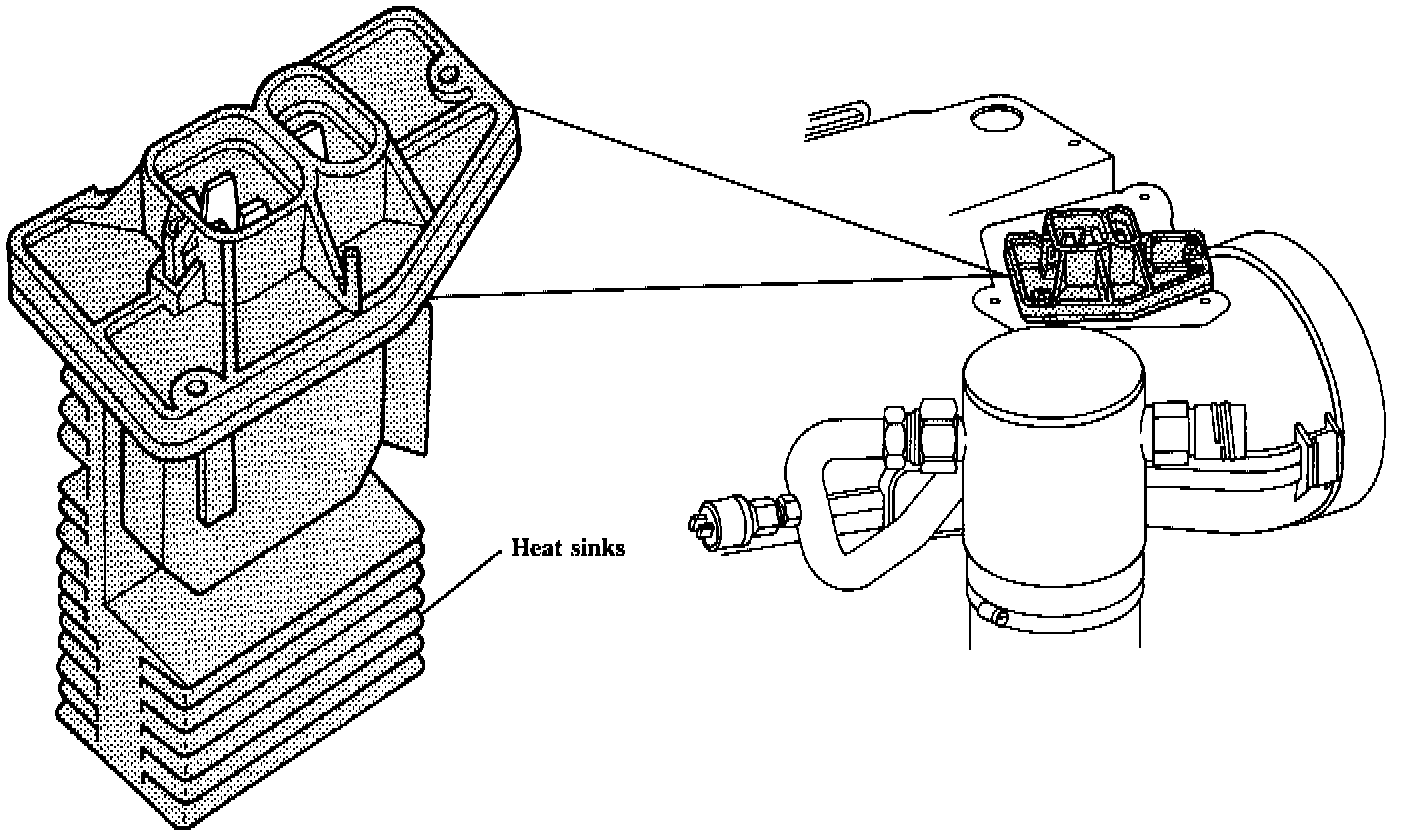 Heat sinks