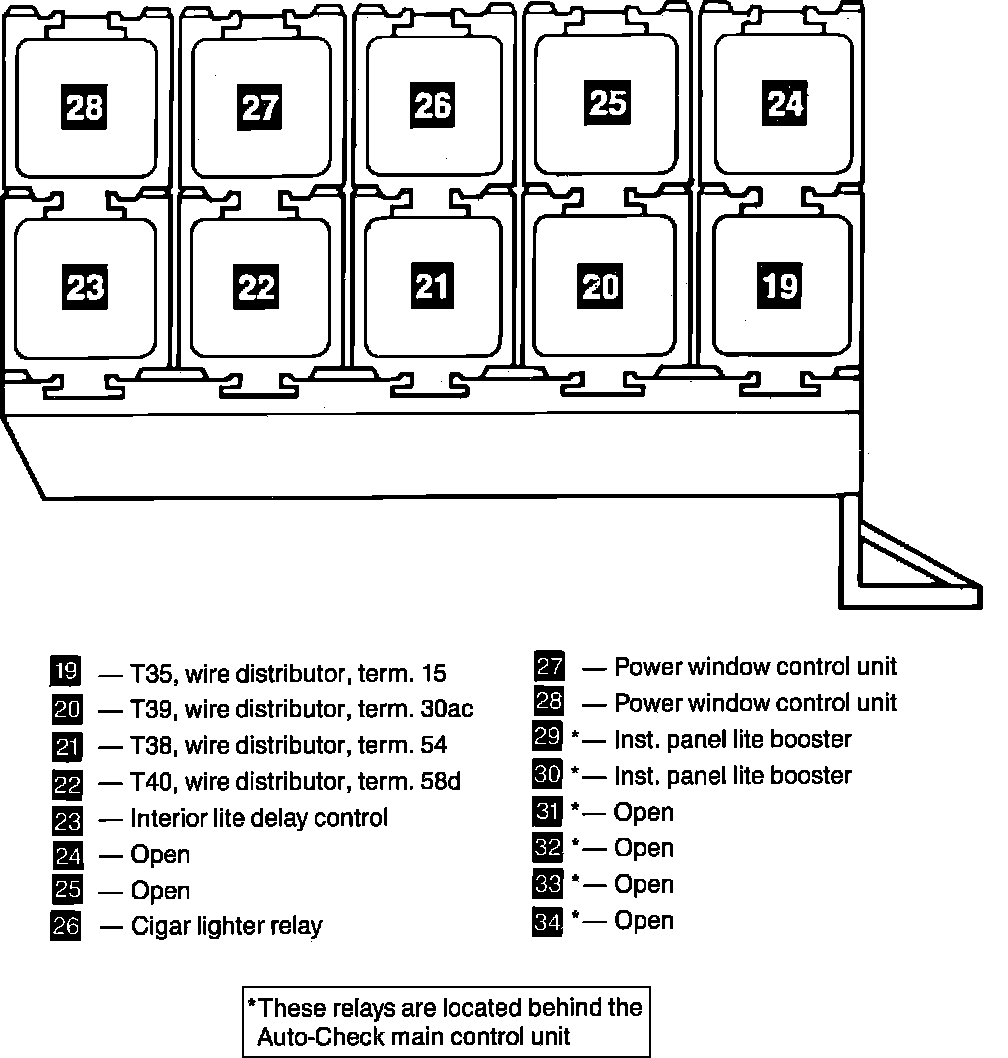 28 27 26 25 24

23 22 21 20 19

19 — T35, wire distributor, term. 15
20 — T39, wire distributor, term. 30ac
21 — T38, wire distributor, term. 54
22 — T40, wire distributor, term. 58d
23 — Interior lite delay control
24 — Open
25 — Open
26 — Cigar lighter relay

27 — Power window control unit
28 — Power window control unit
29 *— Inst. panel lite booster
30 *— Inst. panel lite booster
31 *— Open
32 *— Open
33 *— Open
34 *— Open

*These relays are located behind the Auto-Check main control unit