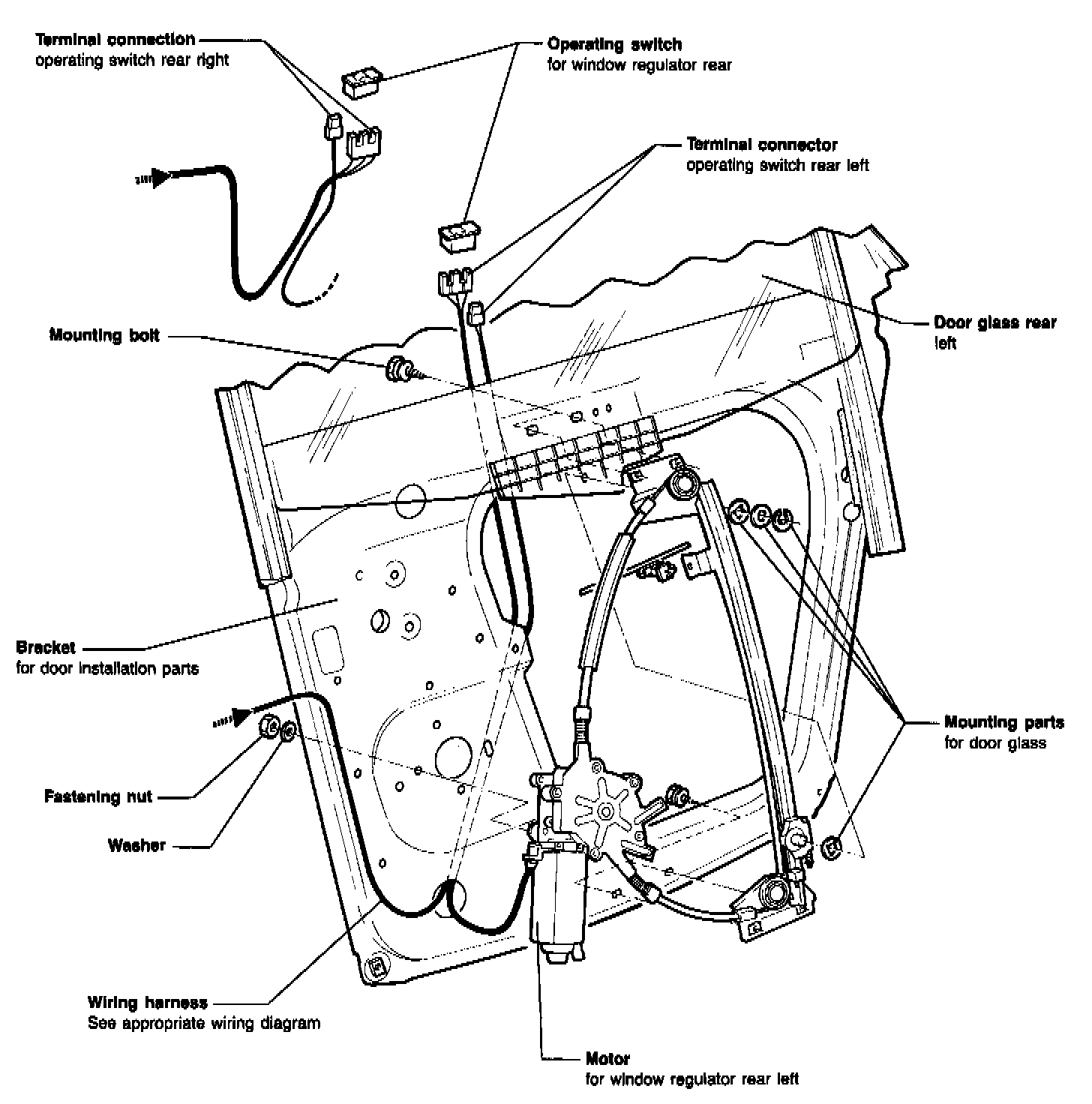 Terminal connection
operating switch rear right

Operating switch
for window regulator rear

Terminal connector
operating switch rear left

Mounting bolt

Door glass rear
left

Bracket
for door installation parts

Mounting parts
for door glass

Fastening nut

Washer

Wiring harness
See appropriate wiring diagram

Motor
for window regulator rear left