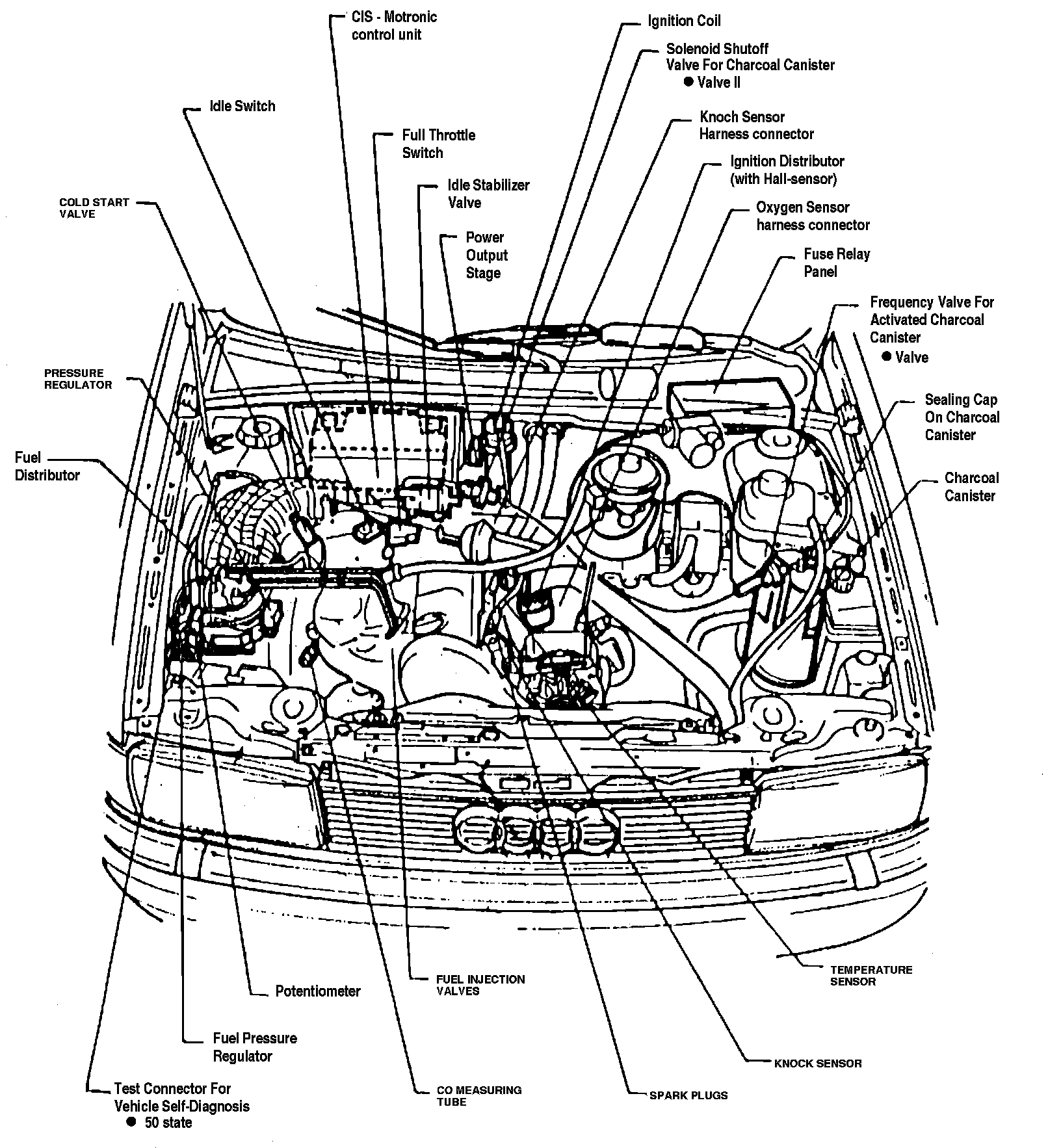 CIS - Motronic control unit

Ignition Coil

Solenoid Shutoff Valve For Charcoal Canister
● Valve II

Idle Switch

Knoch Sensor Harness connector

Full Throttle Switch

Ignition Distributor (with Hall-sensor)

Idle Stabilizer Valve

COLD START VALVE

Oxygen Sensor harness connector

Power Output Stage

Fuse Relay Panel

Frequency Valve For Activated Charcoal Canister
● Valve

PRESSURE REGULATOR

Sealing Cap On Charcoal Canister

Fuel Distributor

Charcoal Canister

TEMPERATURE SENSOR

FUEL INJECTION VALVES

Potentiometer

Fuel Pressure Regulator

KNOCK SENSOR

Test Connector For Vehicle Self-Diagnosis
● 50 state

CO MEASURING TUBE

SPARK PLUGS