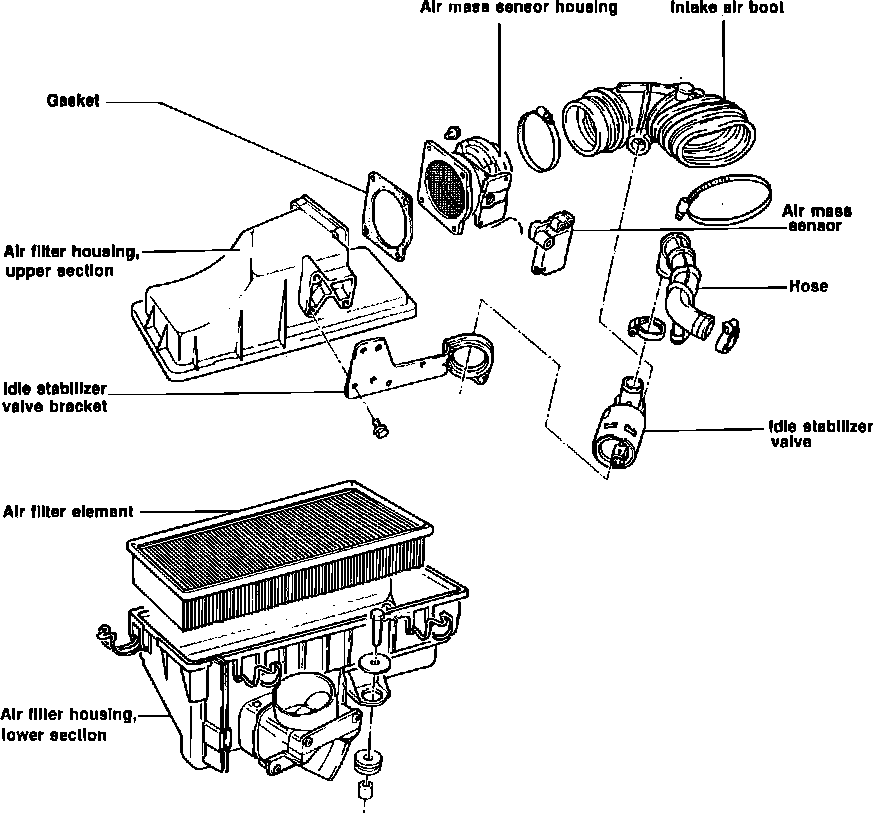 Air mass sensor housing

Intake air boot

Gasket

Air mass sensor

Air filter housing, upper section

Hose

Idle stabilizer valve bracket

Idle stabilizer valve

Air filter element

Air filter housing, lower section