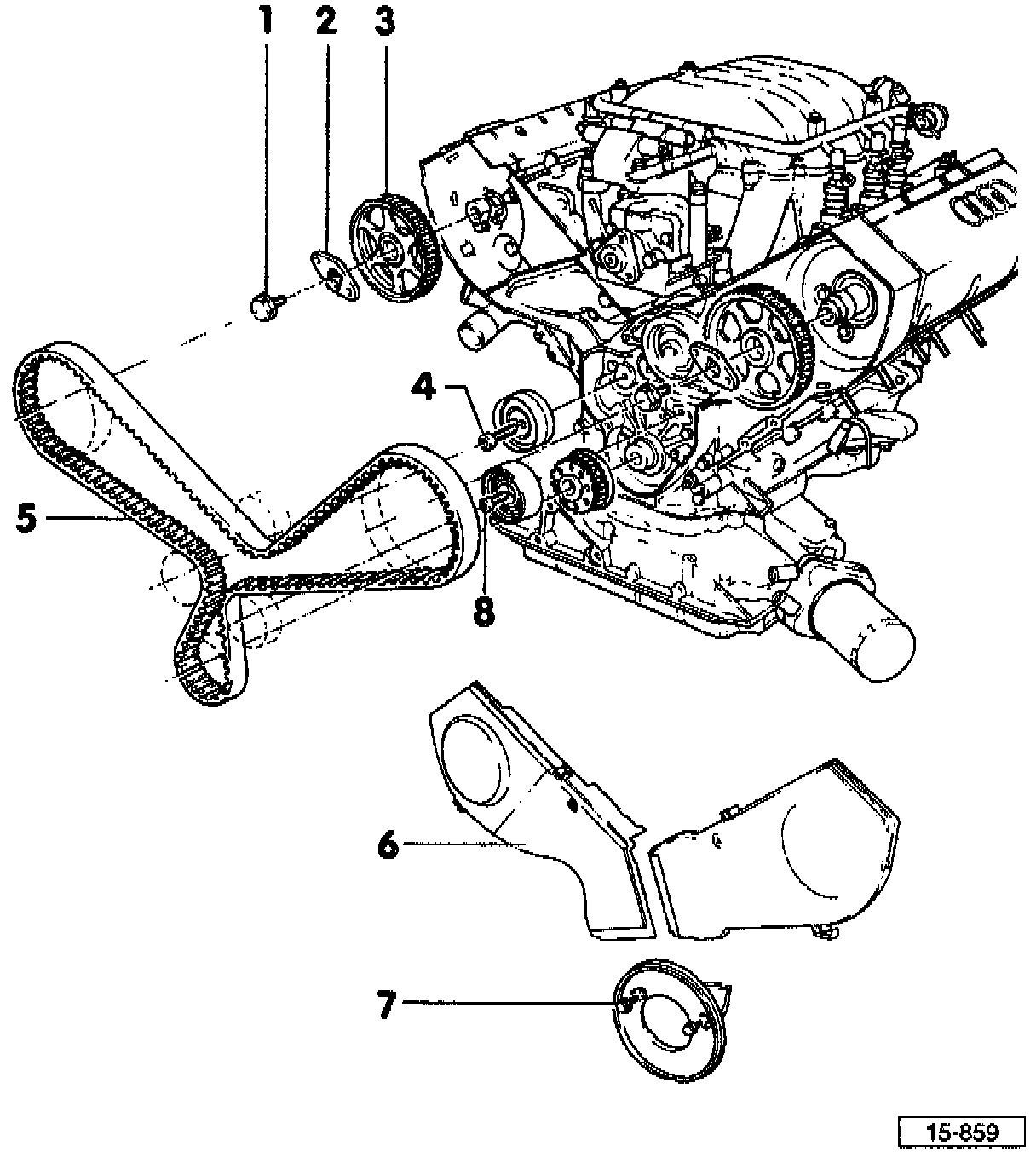 1
2
3
4
5
8
6
7
15-859