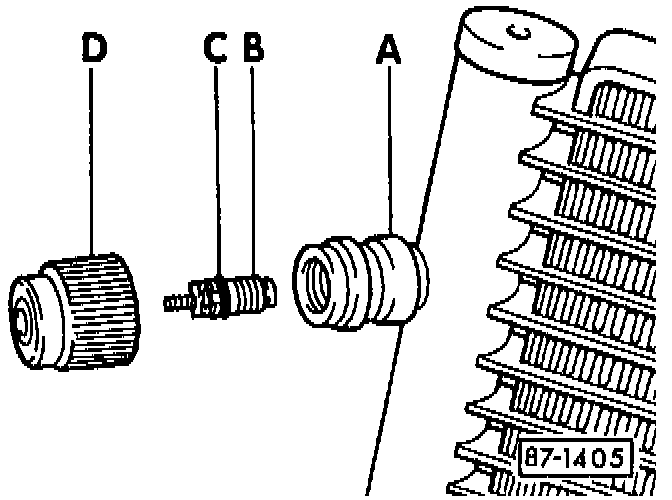 D C B A

87-1405