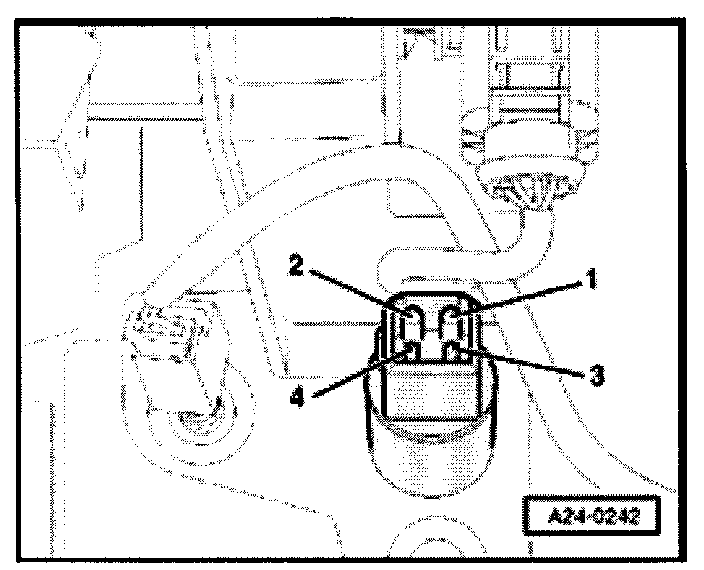 2
1
4
3
A24-0242