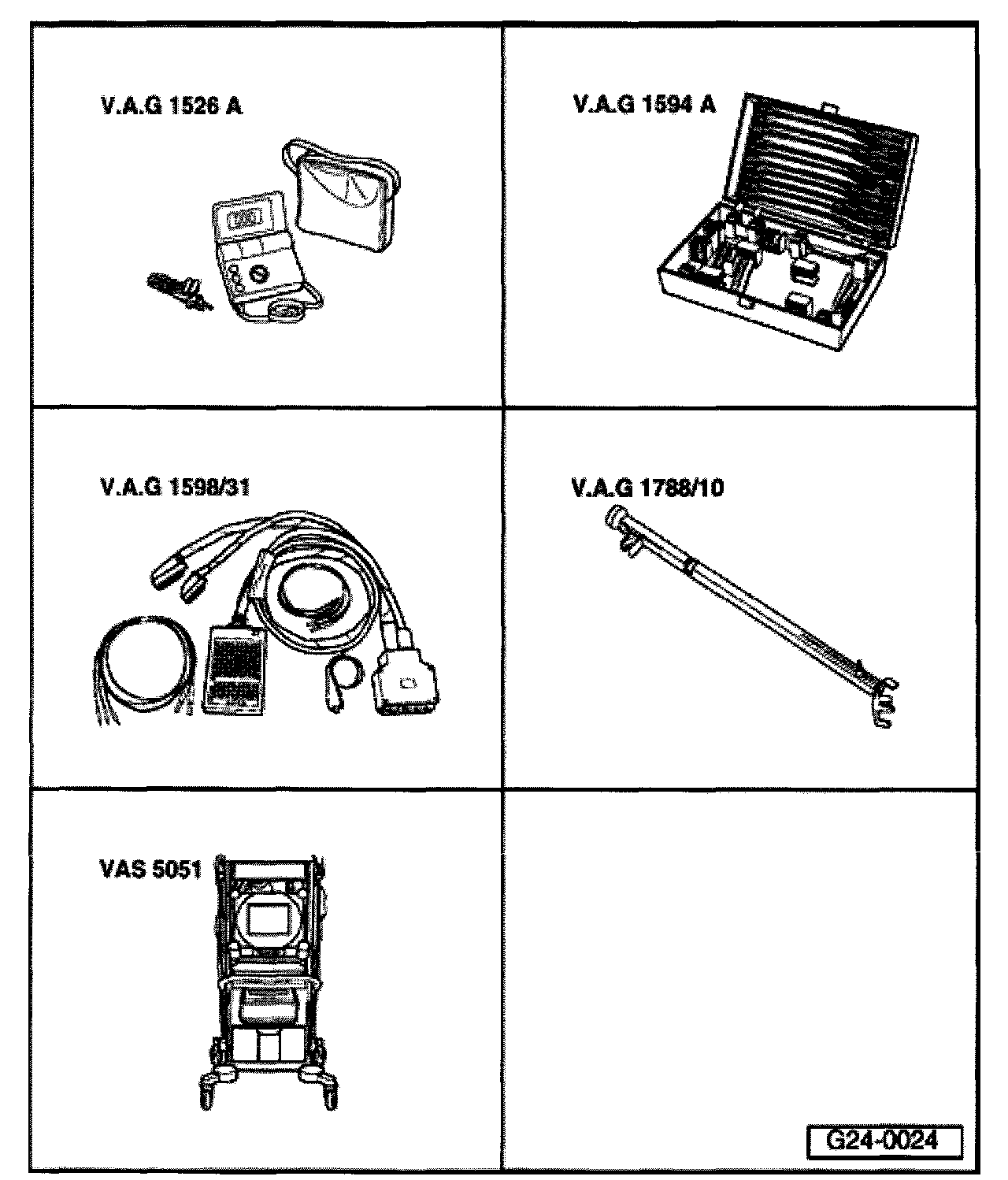 V.A.G 1526 A

V.A.G 1594 A

V.A.G 1598/31

V.A.G 1788/10

VAS 5051

G24-0024