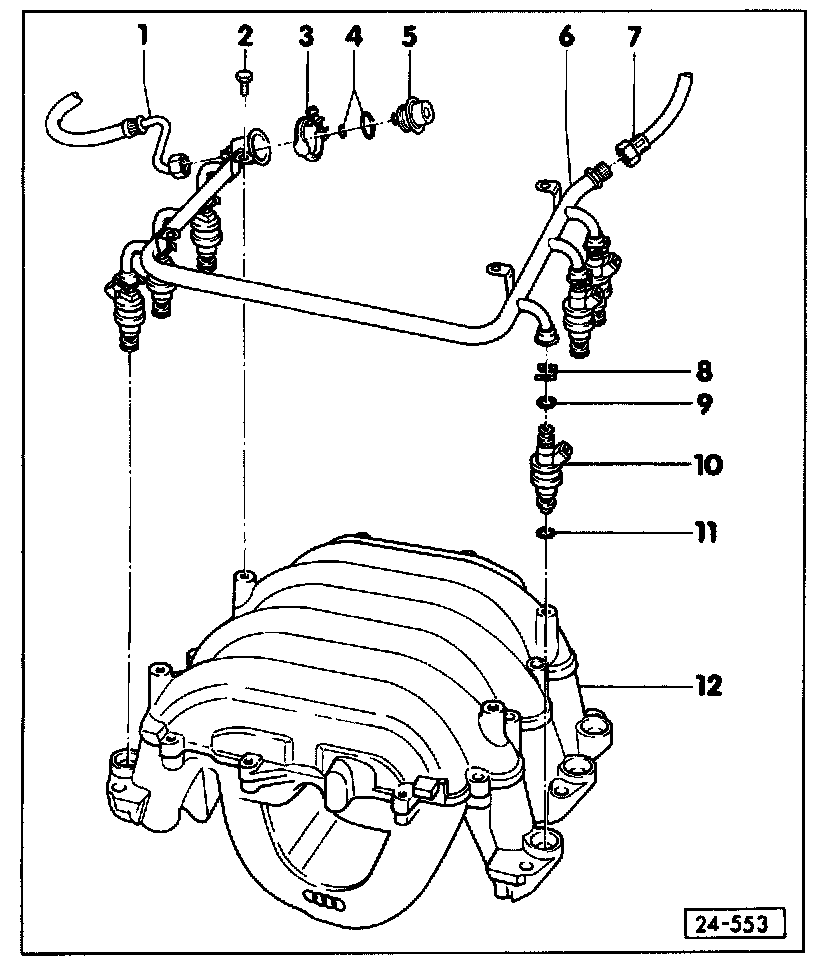 1
2
3
4
5
6
7
8
9
10
11
12
24-553