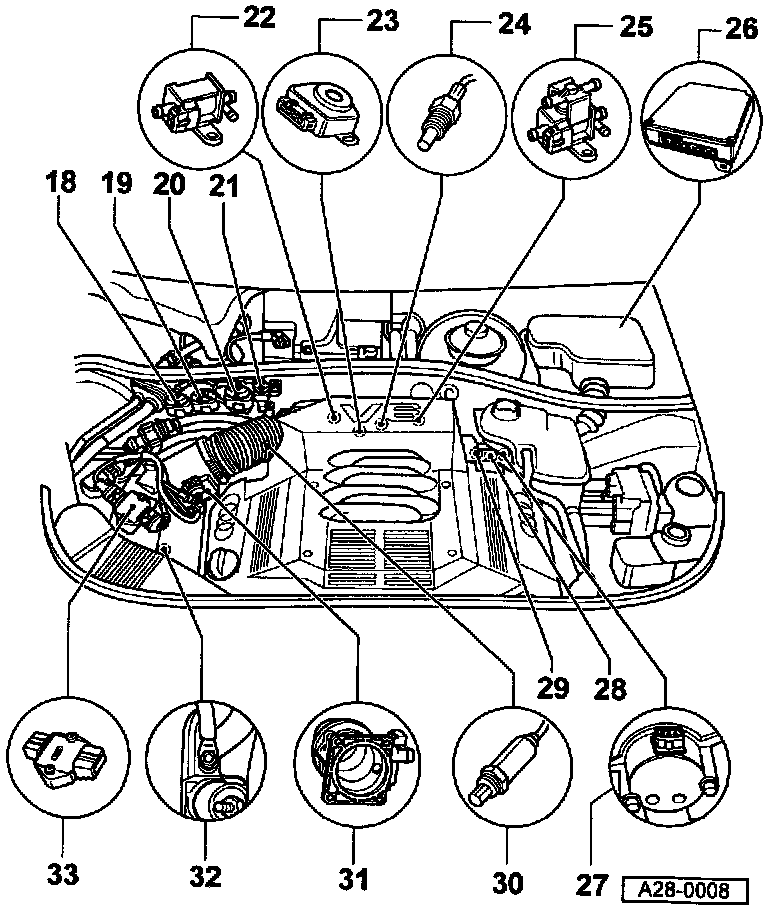 22
23
24
25
26
18
19
20
21
V8
29
28
33
32
31
30
27
A28-0008