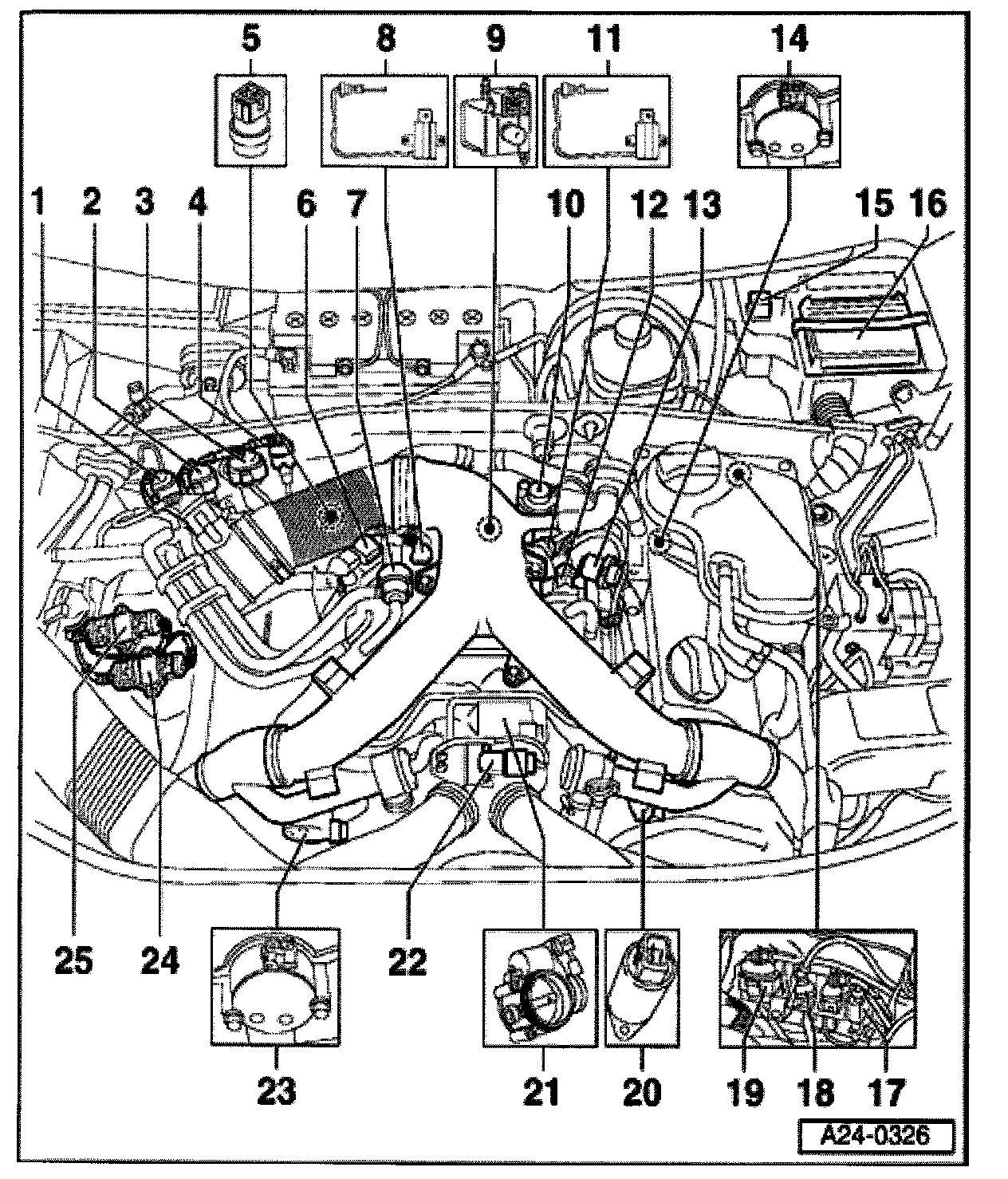 5
8
9
11
14
1
2
3
4
6
7
10
12
13
15
16
25
24
22
23
21
20
19
18
17
A24-0326