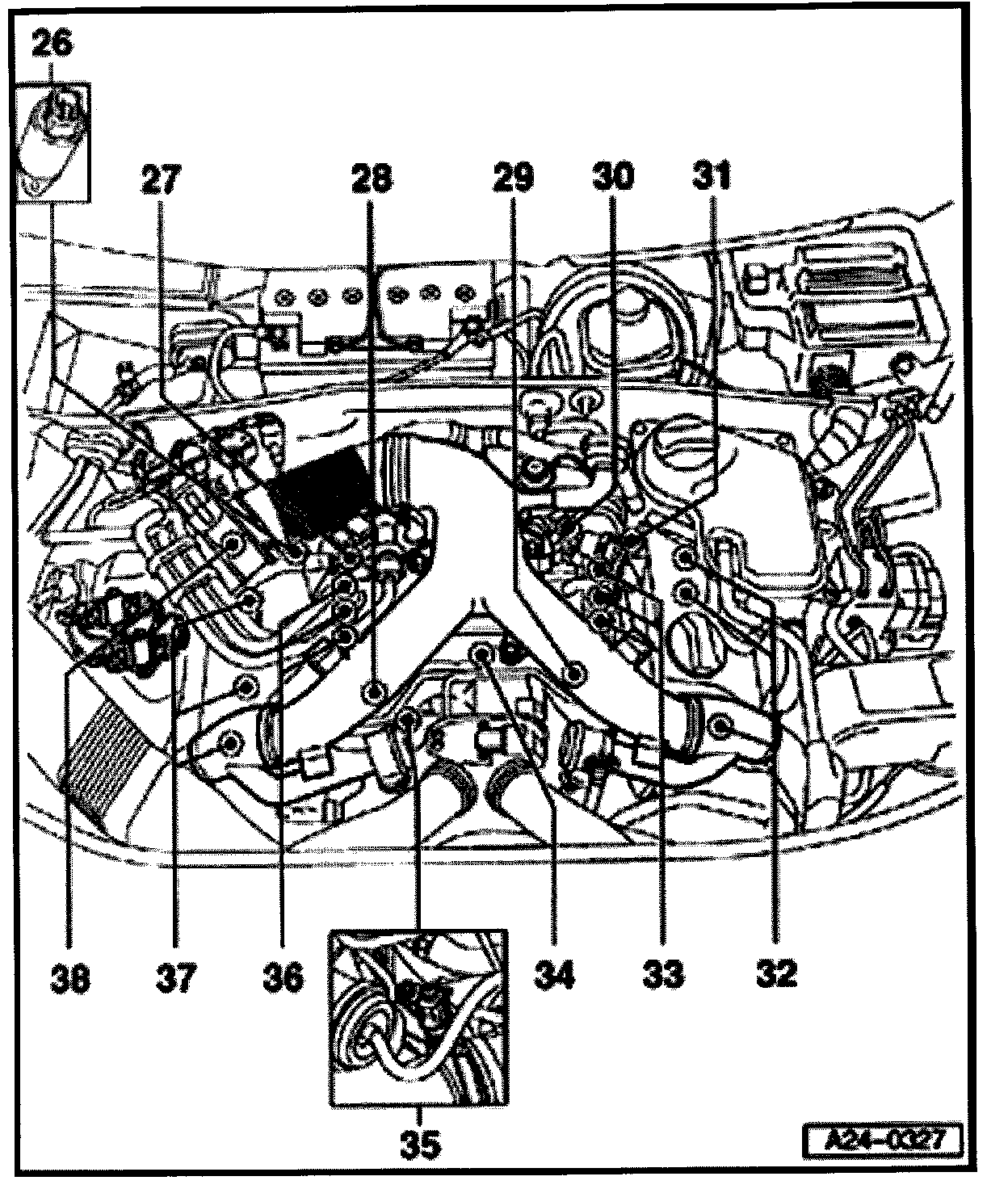 26

27

28

29

30

31

38

37

36

34

33

32

35

A24-0327