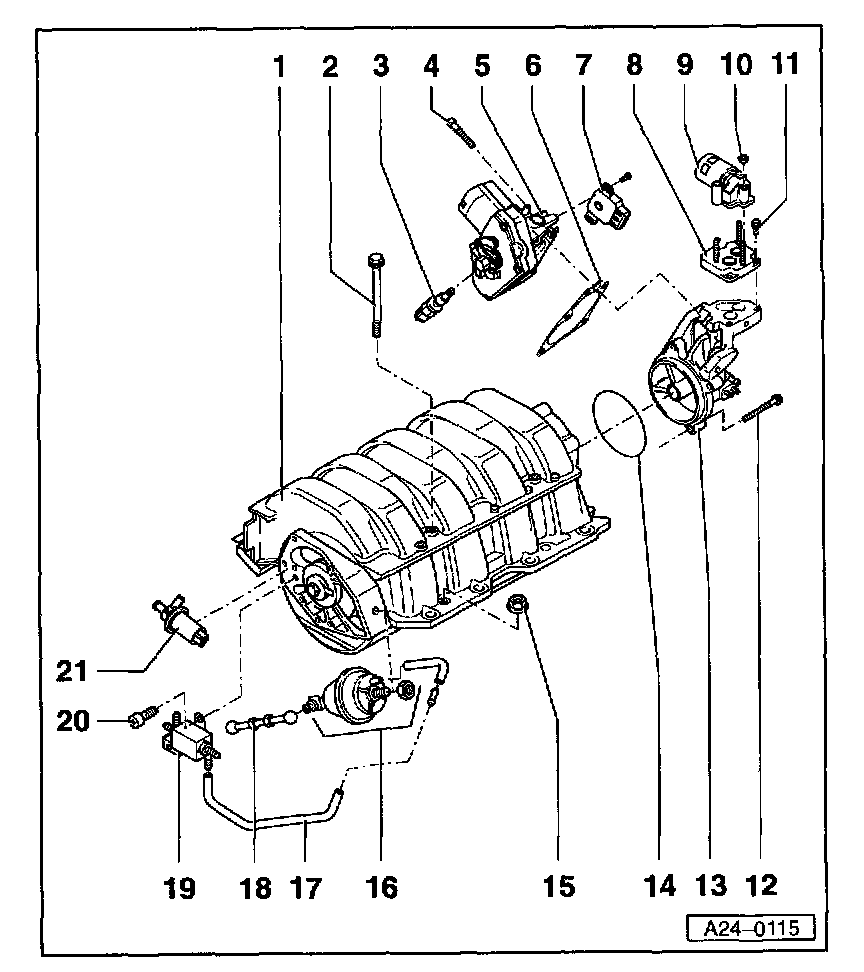 1 2 3 4 5 6 7 8 9 10 11

21

20

19 18 17 16 15 14 13 12

A24–0115