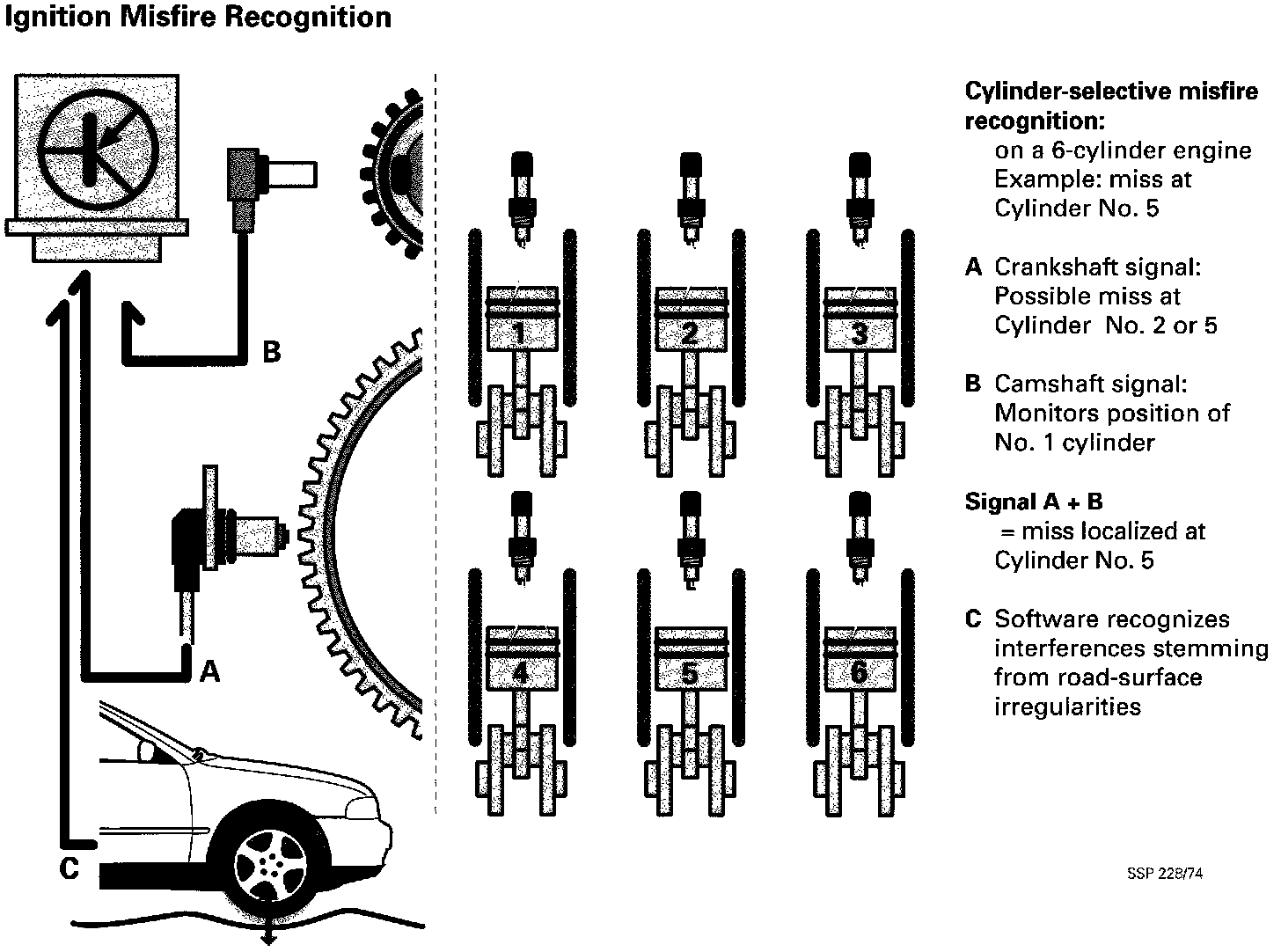 Ignition Misfire Recognition

B

A

C

1

2

3

4

5

6

Cylinder-selective misfire recognition:
on a 6-cylinder engine
Example: miss at Cylinder No. 5

A Crankshaft signal: Possible miss at Cylinder No. 2 or 5

B Camshaft signal: Monitors position of No. 1 cylinder

Signal A + B
= miss localized at Cylinder No. 5

C Software recognizes interferences stemming from road-surface irregularities

SSP 228/74