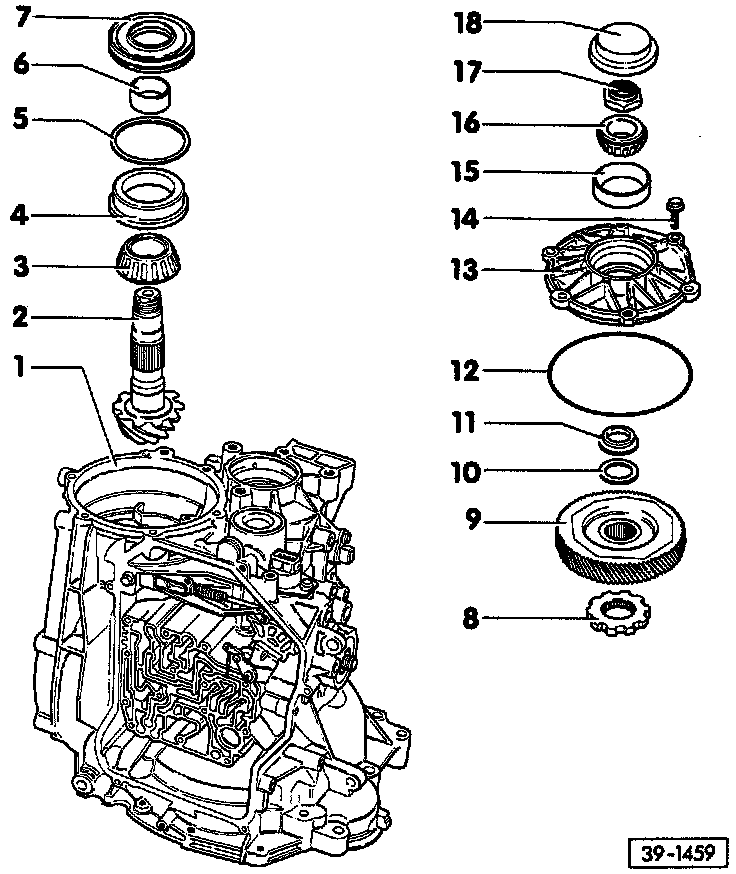 7
6
5
4
3
2
1
18
17
16
15
14
13
12
11
10
9
8
39-1459