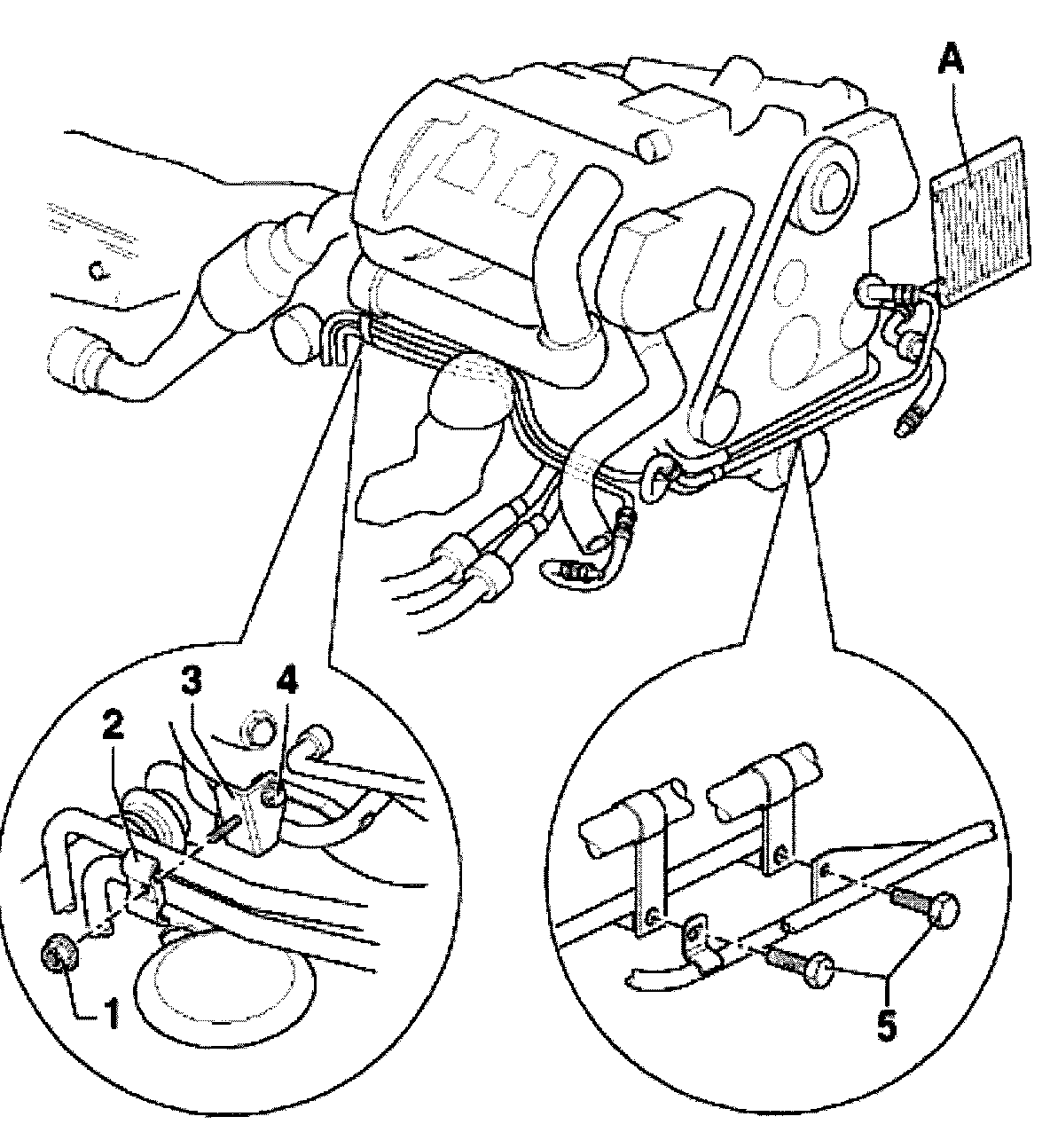 A
3
4
2
1
5