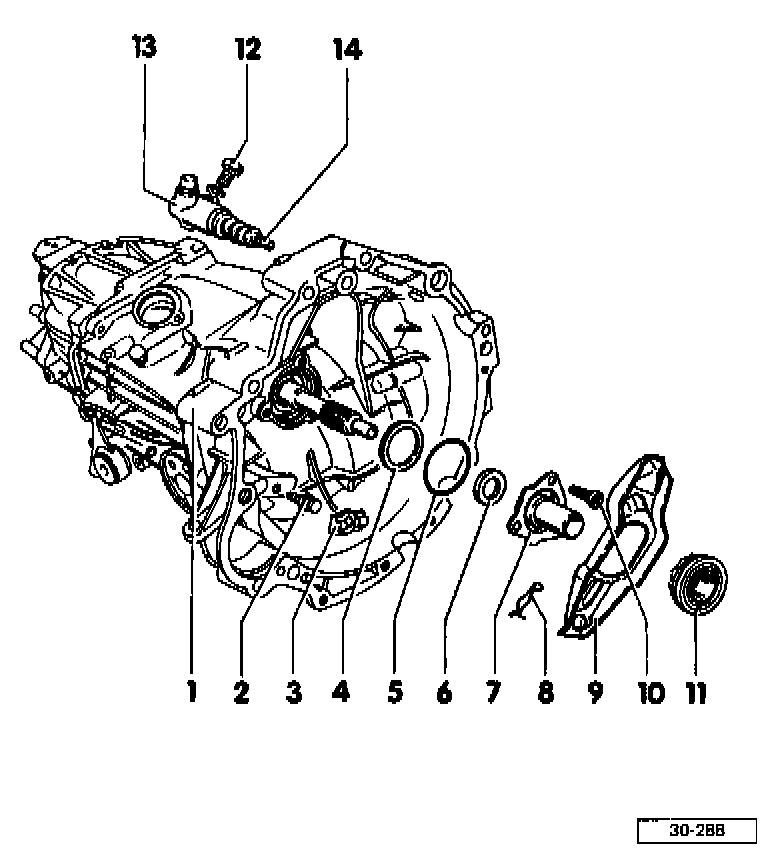 13 12 14

1 2 3 4 5 6 7 8 9 10 11

30-288