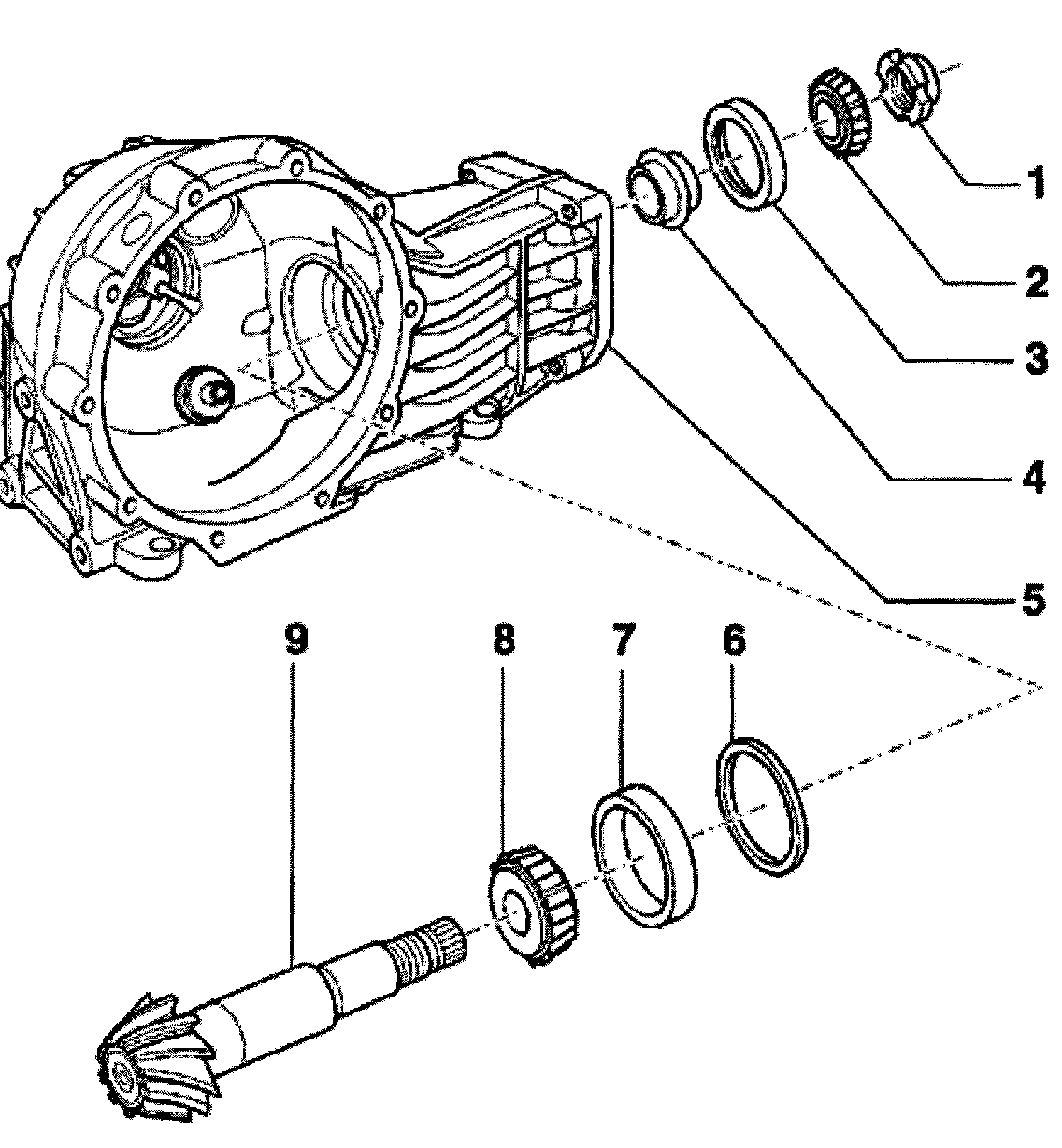 1
2
3
4
5
9
8
7
6