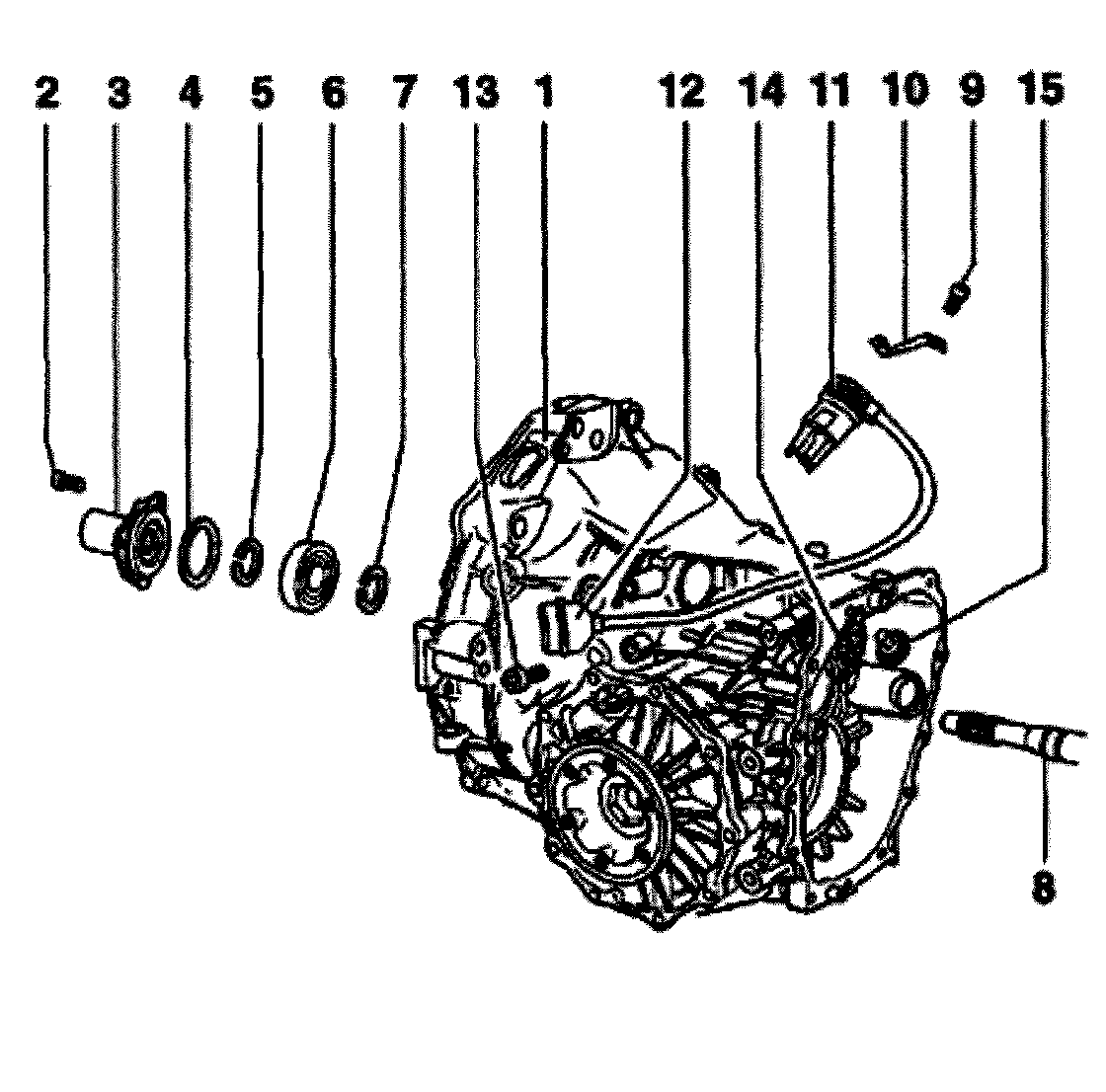 2 3 4 5 6 7 13 1 12 14 11 10 9 15

8