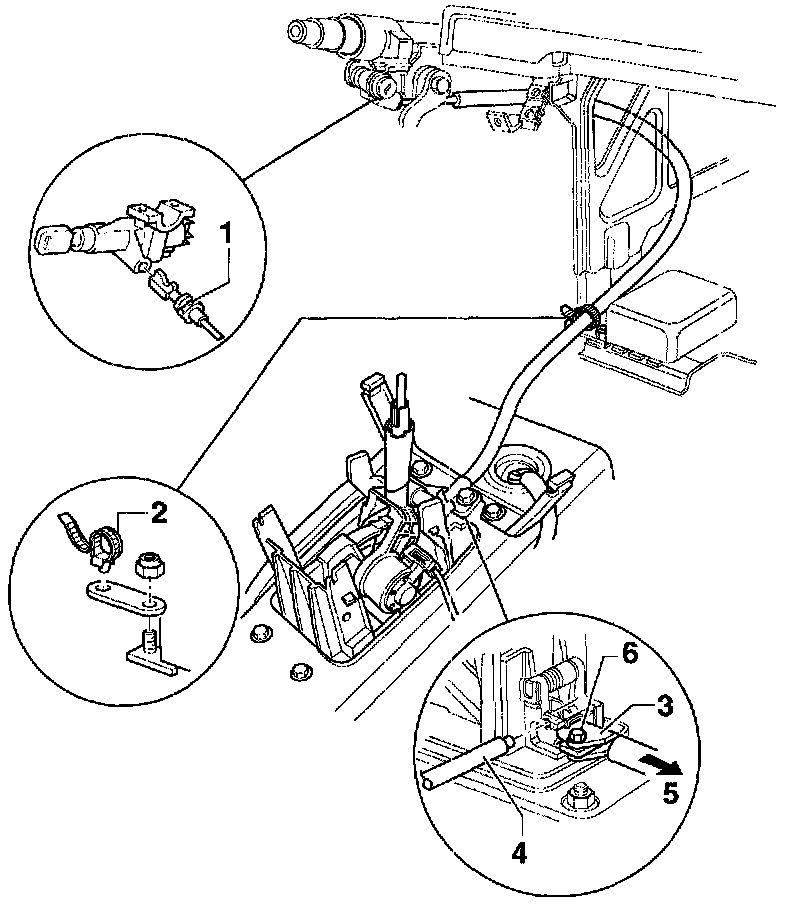 1
2
6
3
5
4