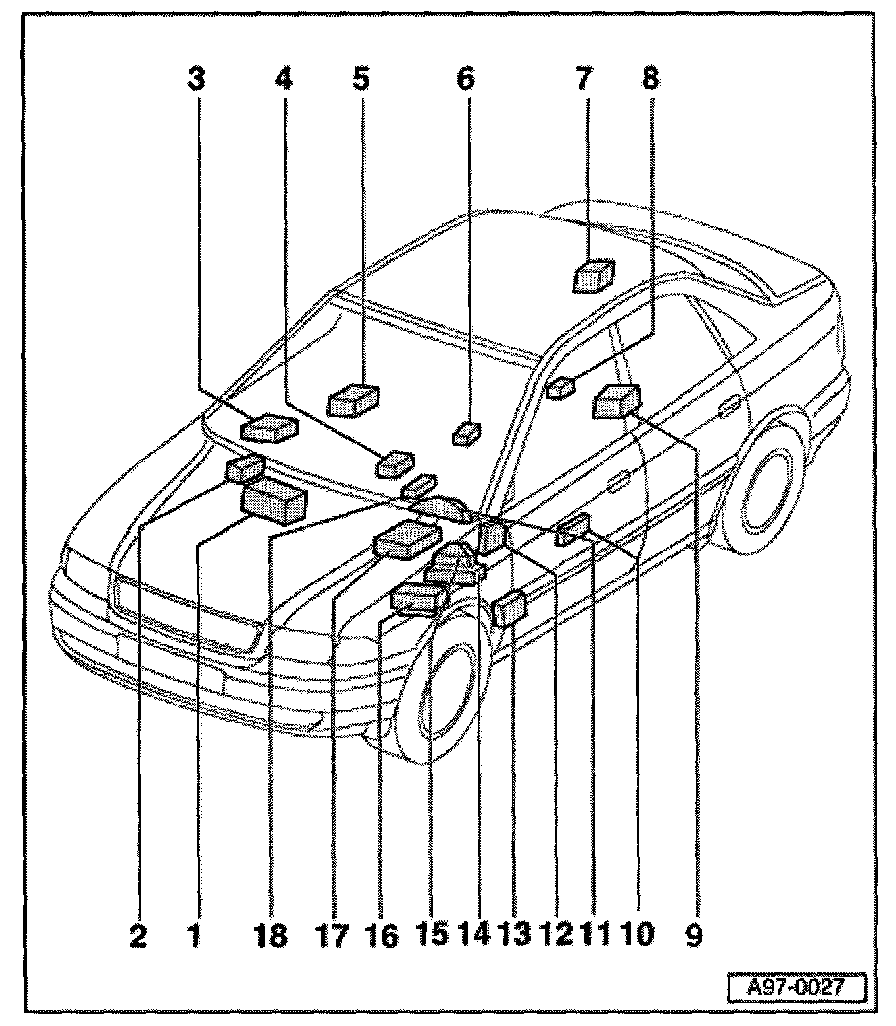 3 4 5 6 7 8

2 1 18 17 16 15 14 13 12 11 10 9

A97-0027