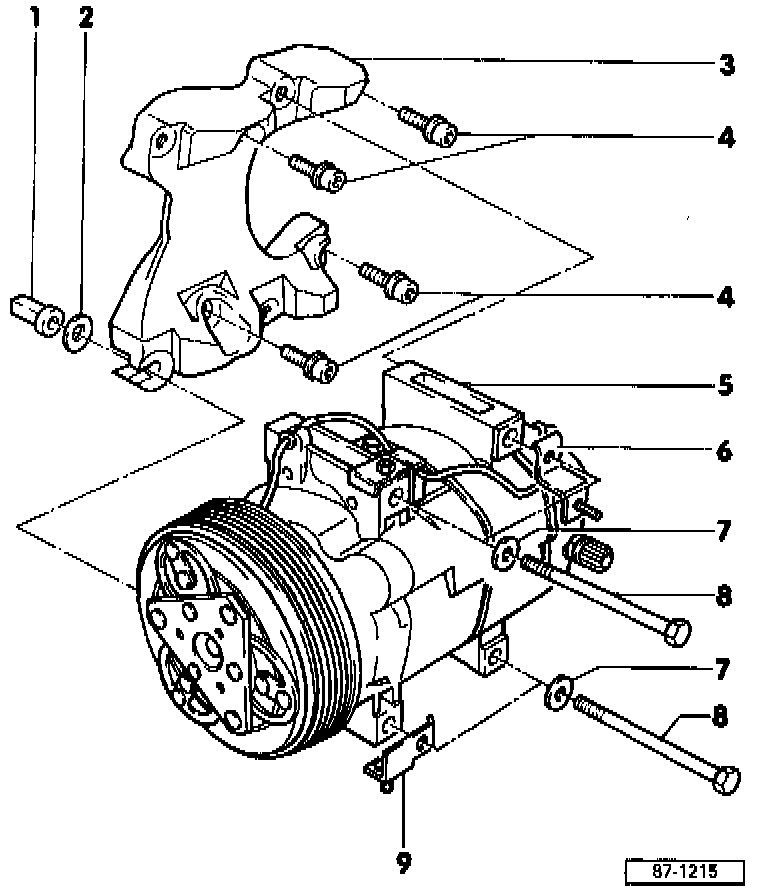 1
2
3
4
4
5
6
7
8
7
8
9
87-1215