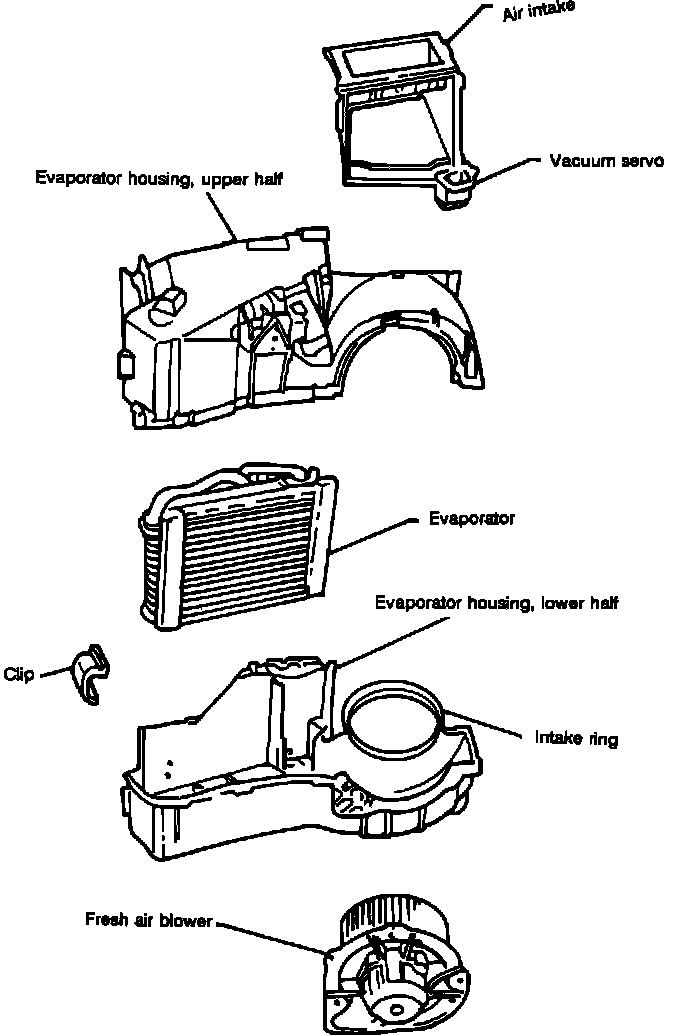 Air intake

Vacuum servo

Evaporator housing, upper half

Evaporator

Evaporator housing, lower half

Clip

Intake ring

Fresh air blower