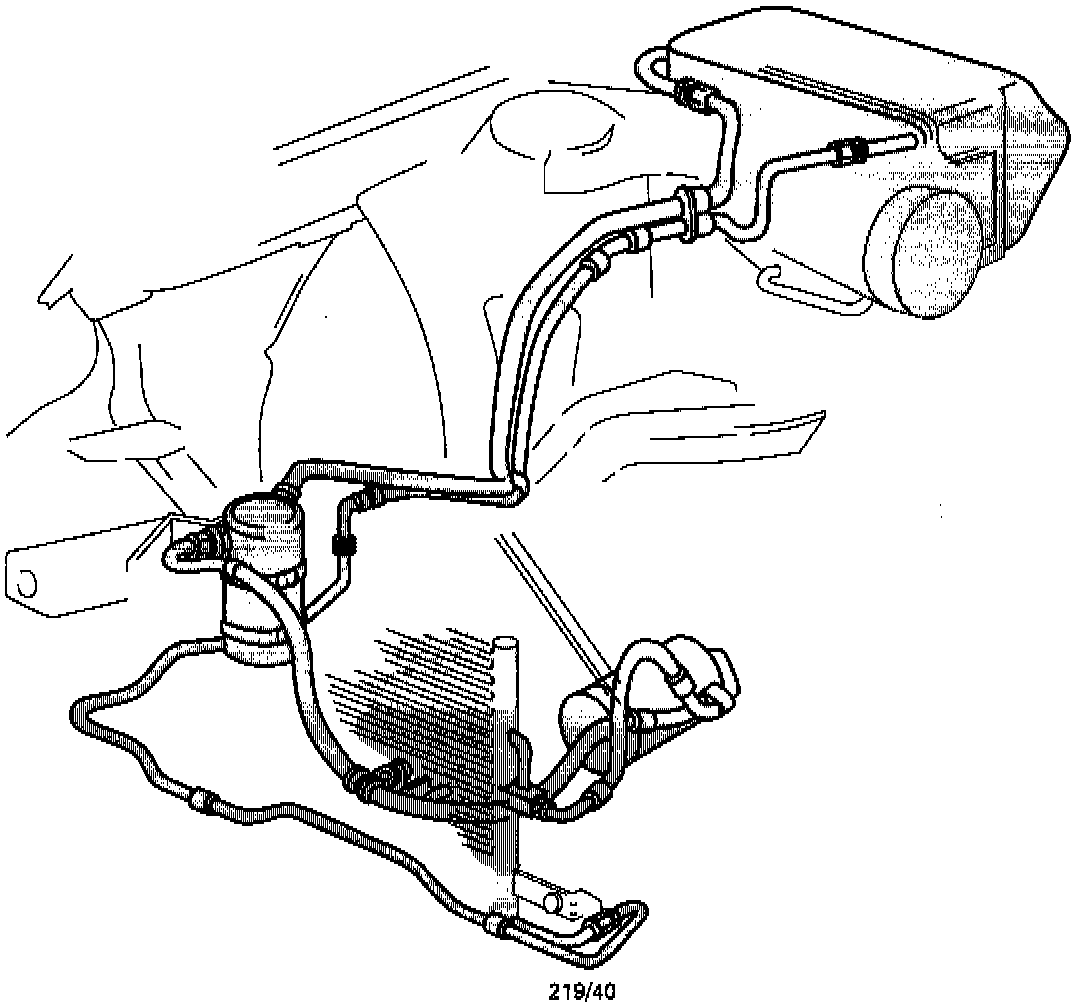 219/40